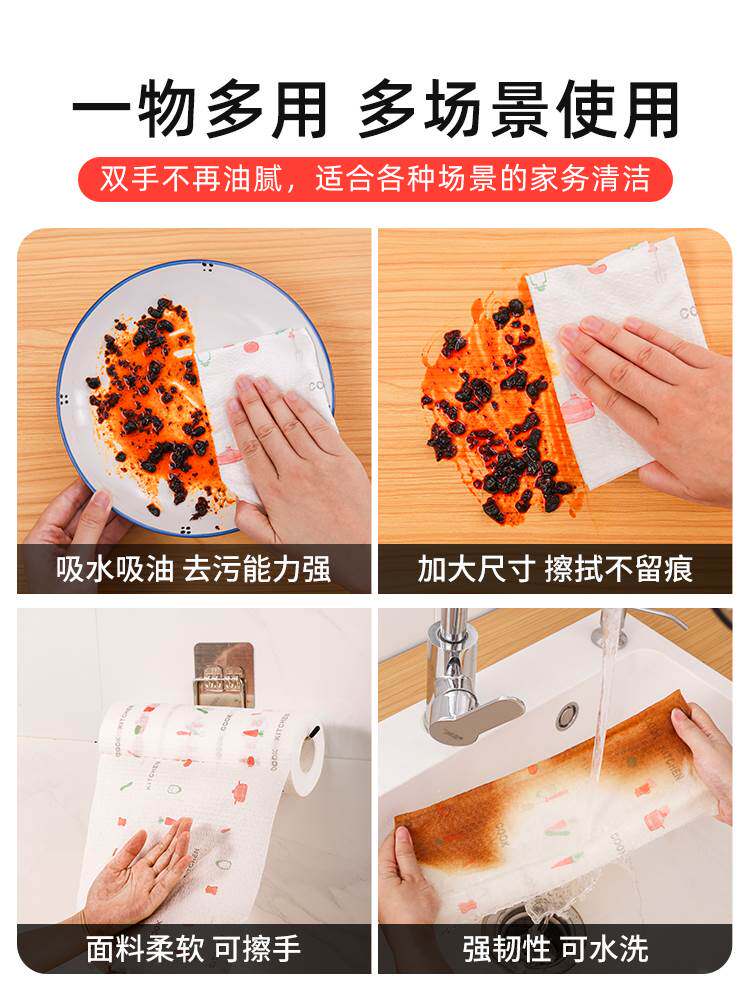 一物多用 多场景使用

双手不再油腻，适合各种场景的家务清洁

吸水吸油 去污能力强

加大尺寸 擦拭不留痕

面料柔软 可擦手

强韧性 可水洗