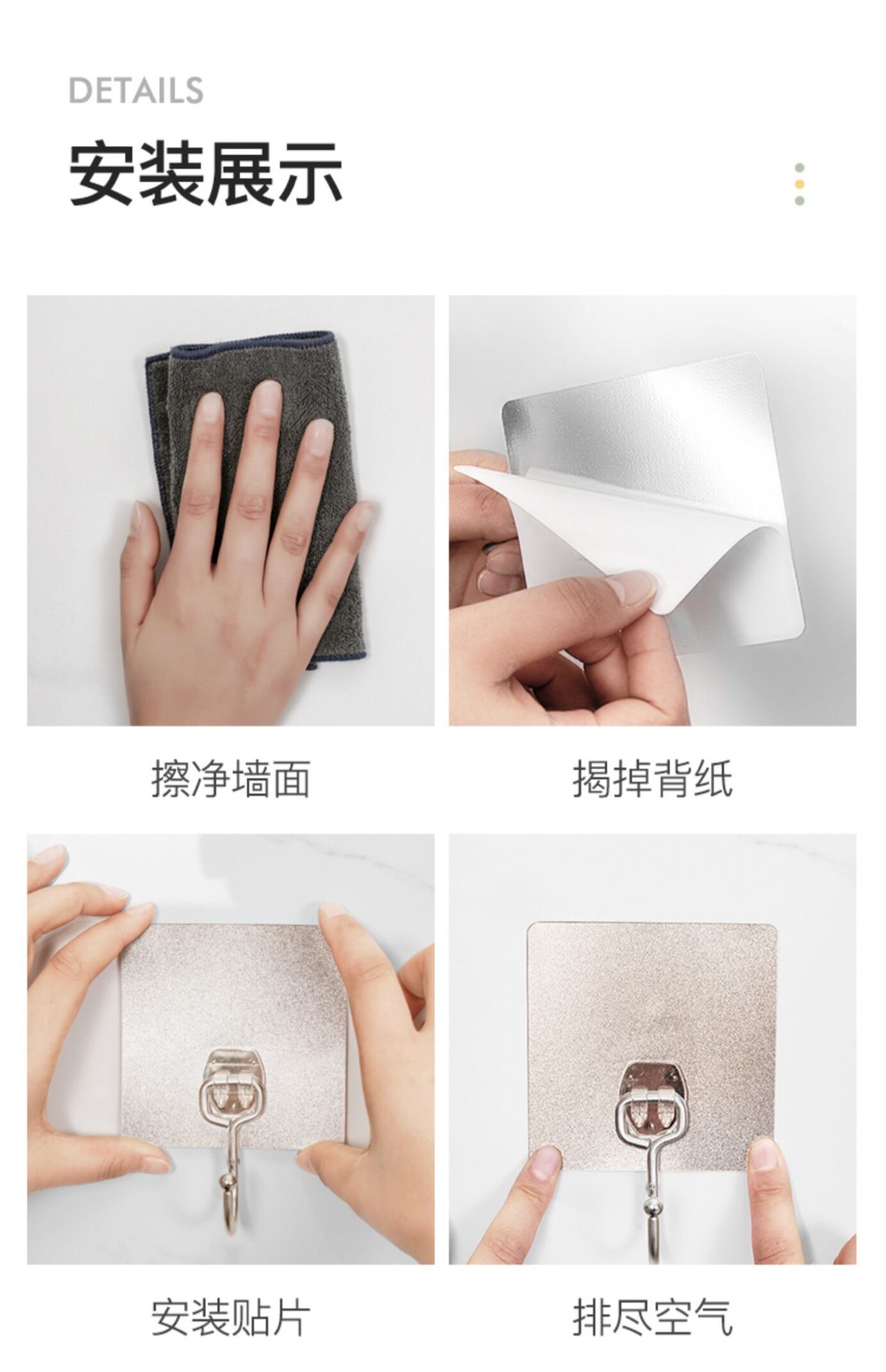 DETAILS

安装展示

擦净墙面

揭掉背纸

安装贴片

排尽空气