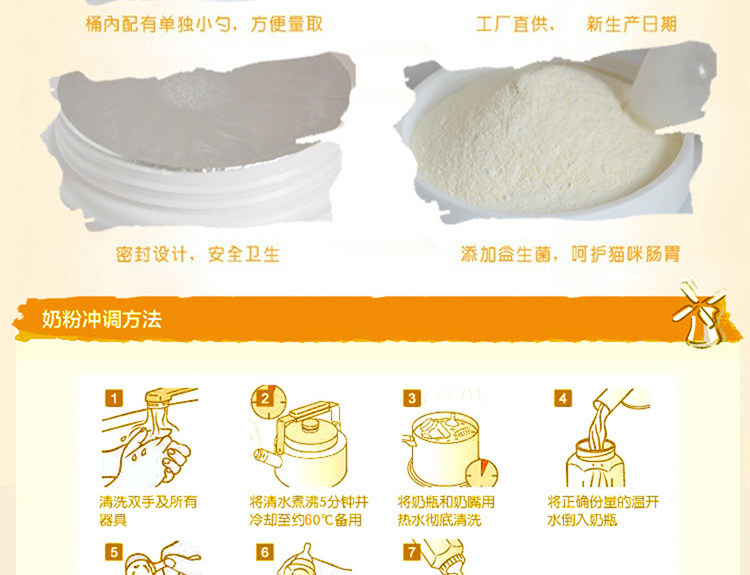 桶内配有单独小勺，方便量取

工厂直供，　新生产日期

密封设计，安全卫生

添加益生菌，呵护猫咪肠胃

奶粉冲调方法

1
清洗双手及所有器具

2
将清水煮沸5分钟并冷却至约60℃备用

3
将奶瓶和奶嘴用热水彻底清洗

4
将正确份量的温开水倒入奶瓶

5

6

7