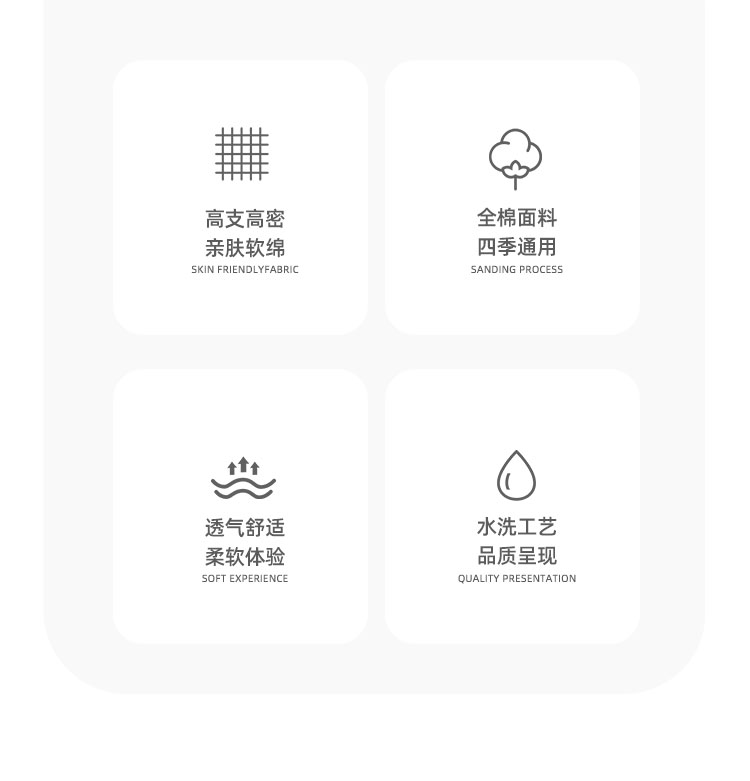 高支高密
亲肤软绵
SKIN FRIENDLYFABRIC

全棉面料
四季通用
SANDING PROCESS

透气舒适
柔软体验
SOFT EXPERIENCE

水洗工艺
品质呈现
QUALITY PRESENTATION