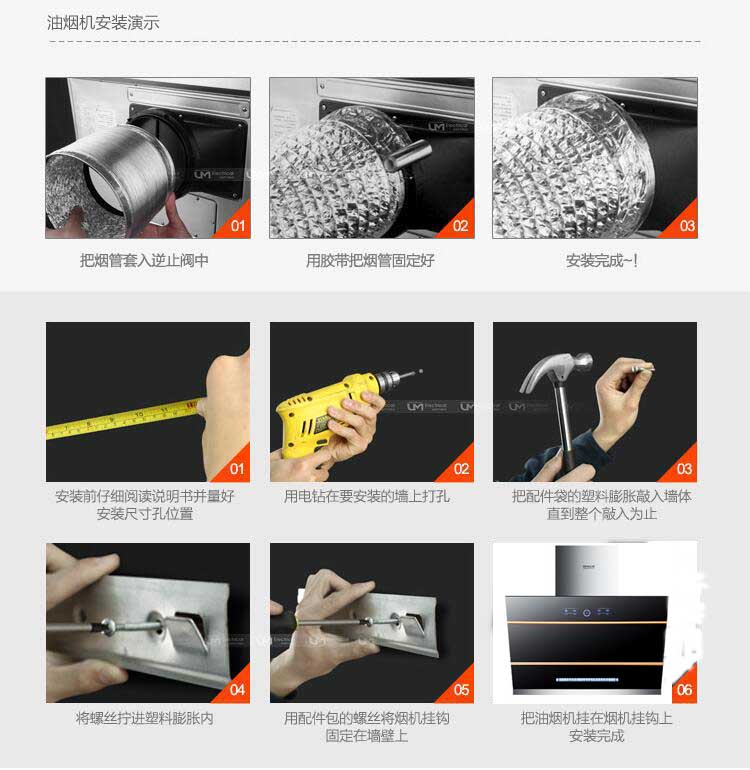 油烟机安装演示

01
把烟管套入逆止阀中

02
用胶带把烟管固定好

03
安装完成~!

01
安装前仔细阅读说明书并量好安装尺寸孔位置

02
用电钻在要安装的墙上打孔

03
把配件袋的塑料膨胀敲入墙体直到整个敲入为止

04
将螺丝拧进塑料膨胀内

05
用配件包的螺丝将烟机挂钩固定在墙壁上

06
把油烟机挂在烟机挂钩上安装完成