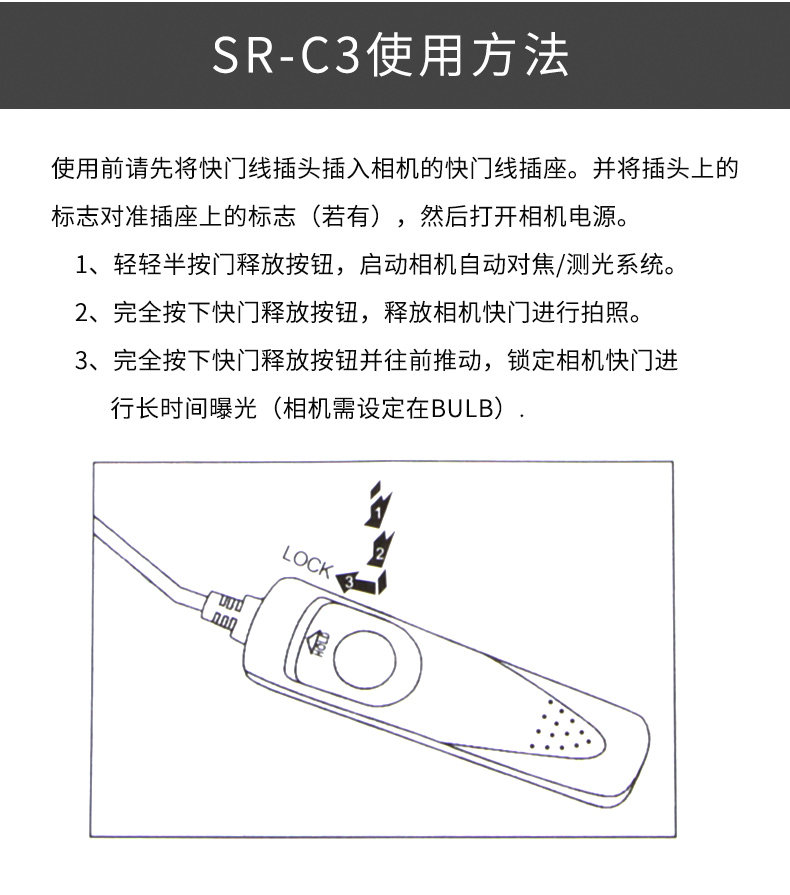 SR-C3使用方法

使用前请先将快门线插头插入相机的快门线插座。并将插头上的标志对准插座上的标志（若有），然后打开相机电源。

1、轻轻半按门释放按钮，启动相机自动对焦/测光系统。

2、完全按下快门释放按钮，释放相机快门进行拍照。

3、完全按下快门释放按钮并往前推动，锁定相机快门进行长时间曝光（相机需设定在BULB）.

1

2

LOCK

3

HOLD