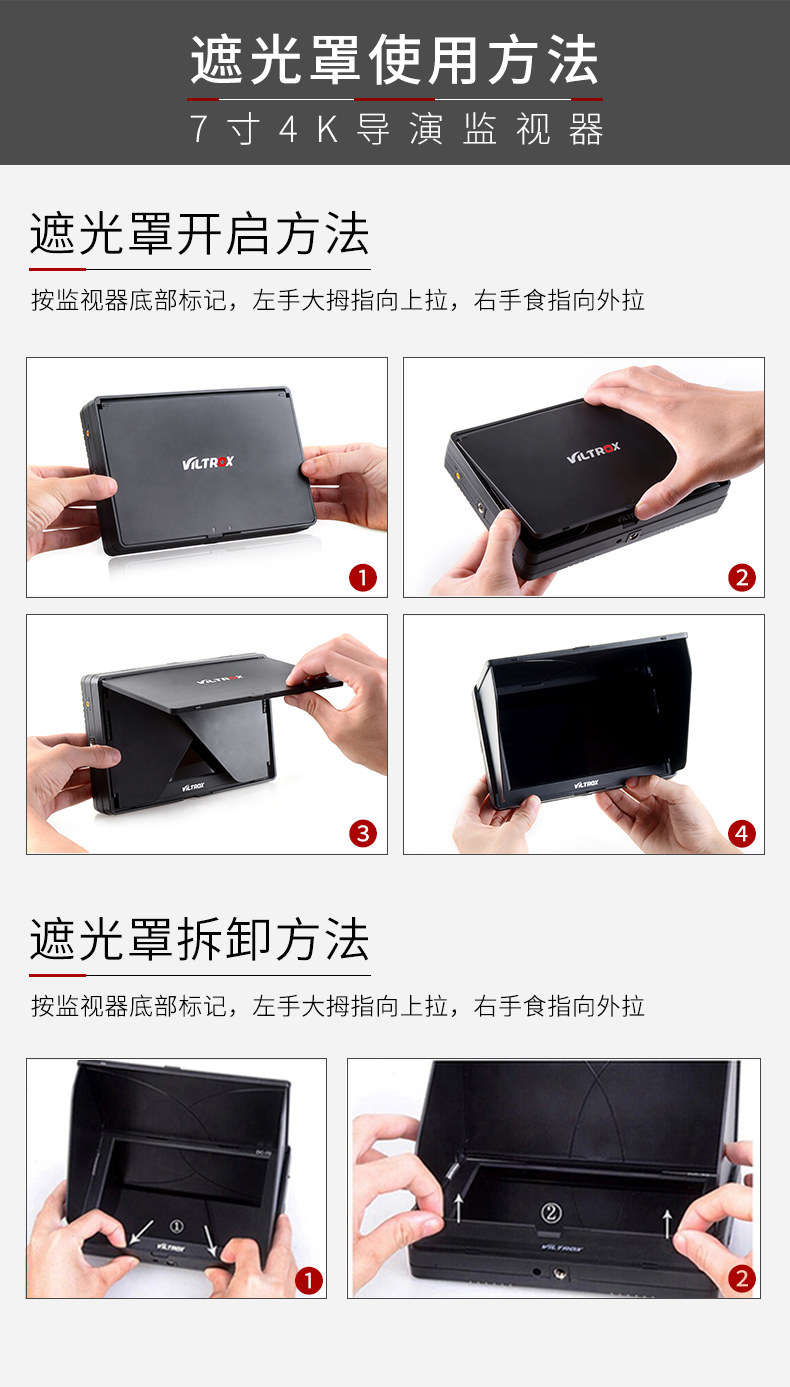 遮光罩使用方法
7寸4K导演监视器

遮光罩开启方法

按监视器底部标记，左手大拇指向上拉，右手食指向外拉

VILTROX
1
VILTROX
2
VILTROX
VILTROX
3
VILTROX
4

遮光罩拆卸方法

按监视器底部标记，左手大拇指向上拉，右手食指向外拉

①
VILTROX
1
②
VILTROX
2