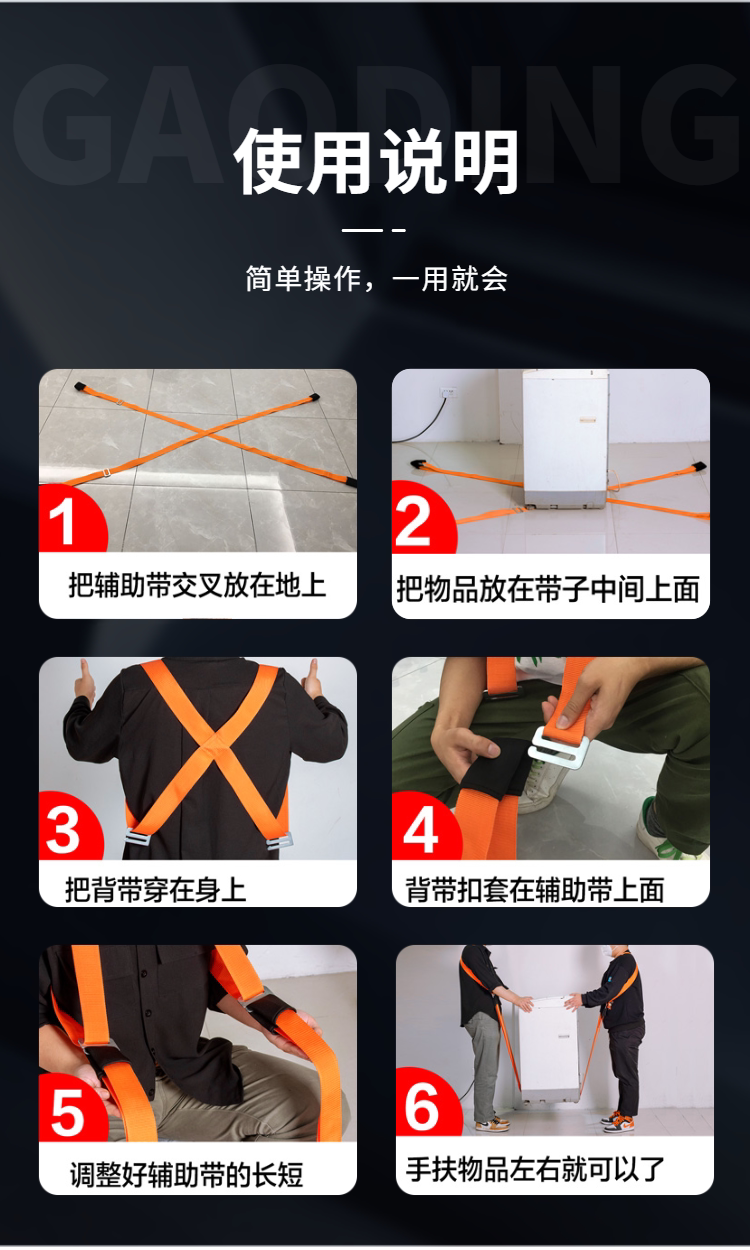 GAODING

使用说明

简单操作，一用就会

1
把辅助带交叉放在地上

2
把物品放在带子中间上面

3
把背带穿在身上

4
背带扣套在辅助带上面

5
调整好辅助带的长短

6
手扶物品左右就可以了