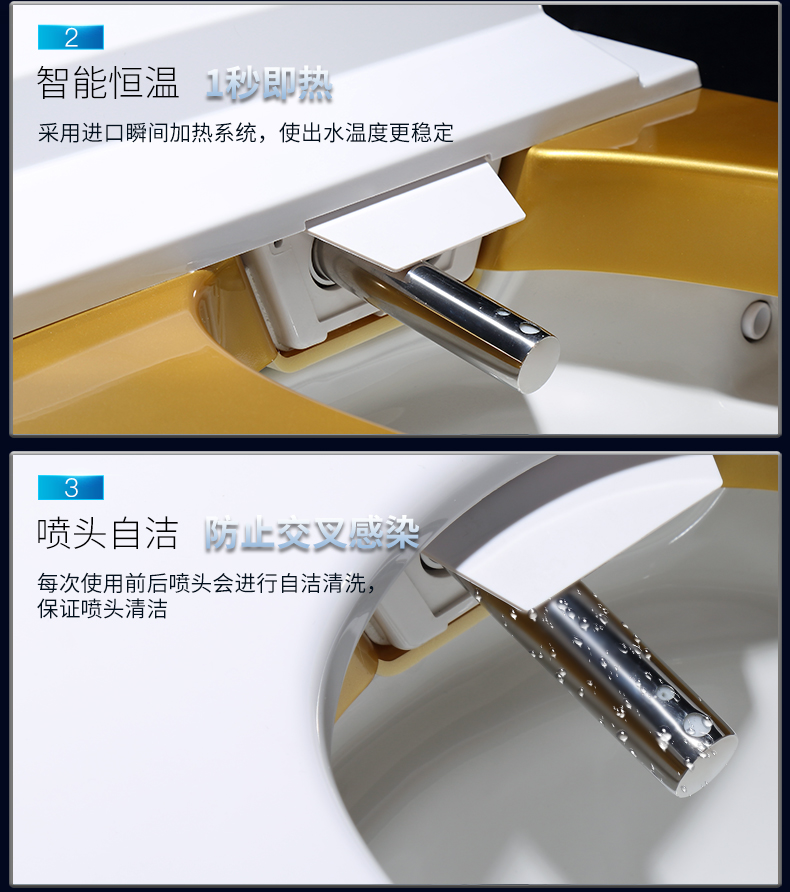 2

智能恒温 1秒即热

采用进口瞬间加热系统，使出水温度更稳定

3

喷头自洁 防止交叉感染

每次使用前后喷头会进行自洁清洗，保证喷头清洁