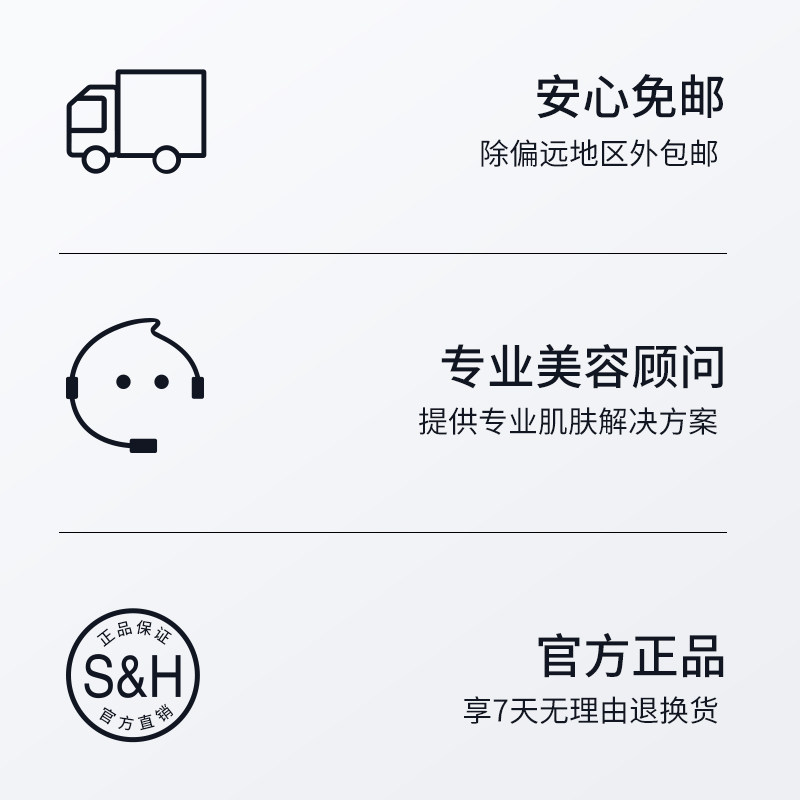 安心免邮

除偏远地区外包邮

专业美容顾问

提供专业肌肤解决方案

正品保证
S&H
官方直销

官方正品

享7天无理由退换货