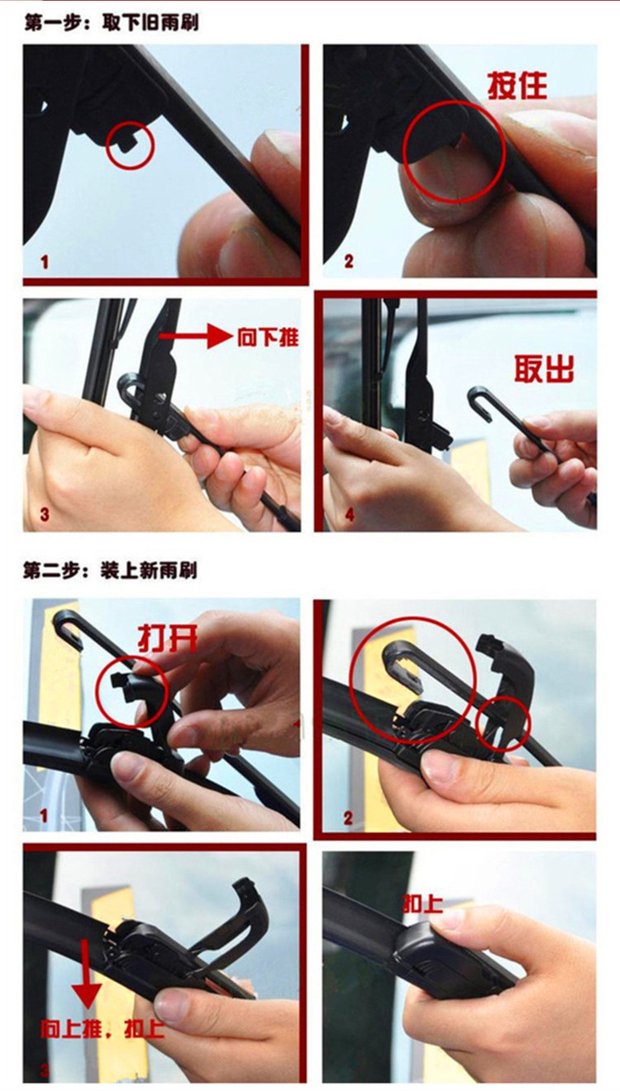 第一步：取下旧雨刷

1

按住

2

向下推

3

取出

4

第二步：装上新雨刷

打开

1

2

向上推，扣上

3

扣上