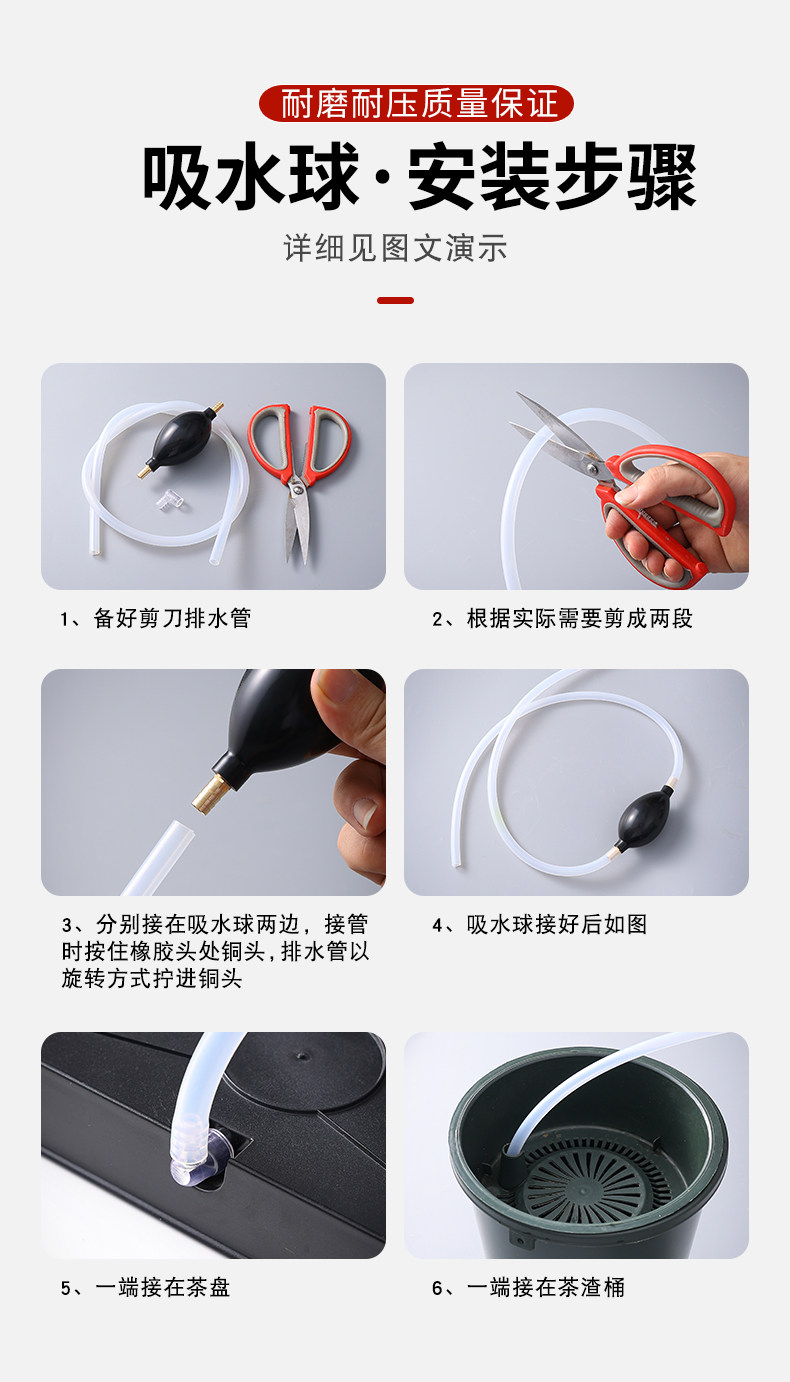 耐磨耐压质量保证

吸水球·安装步骤

详细见图文演示

1、备好剪刀排水管

2、根据实际需要剪成两段

3、分别接在吸水球两边，接管时按住橡胶头处铜头，排水管以旋转方式拧进铜头

4、吸水球接好后如图

5、一端接在茶盘

6、一端接在茶渣桶