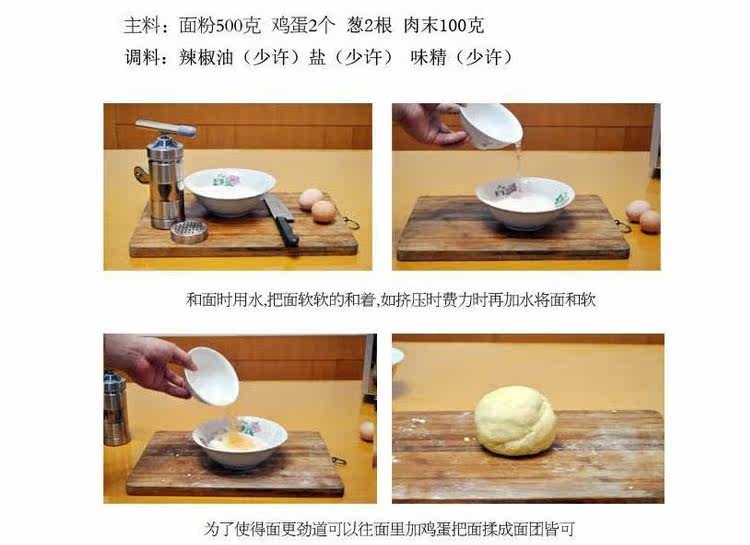 主料：面粉500克 鸡蛋2个 葱2根 肉末100克
调料：辣椒油（少许）盐（少许） 味精（少许）

和面时用水,把面软软的和着,如挤压时费力时再加水将面和软

为了使得面更劲道可以往面里加鸡蛋把面揉成面团皆可