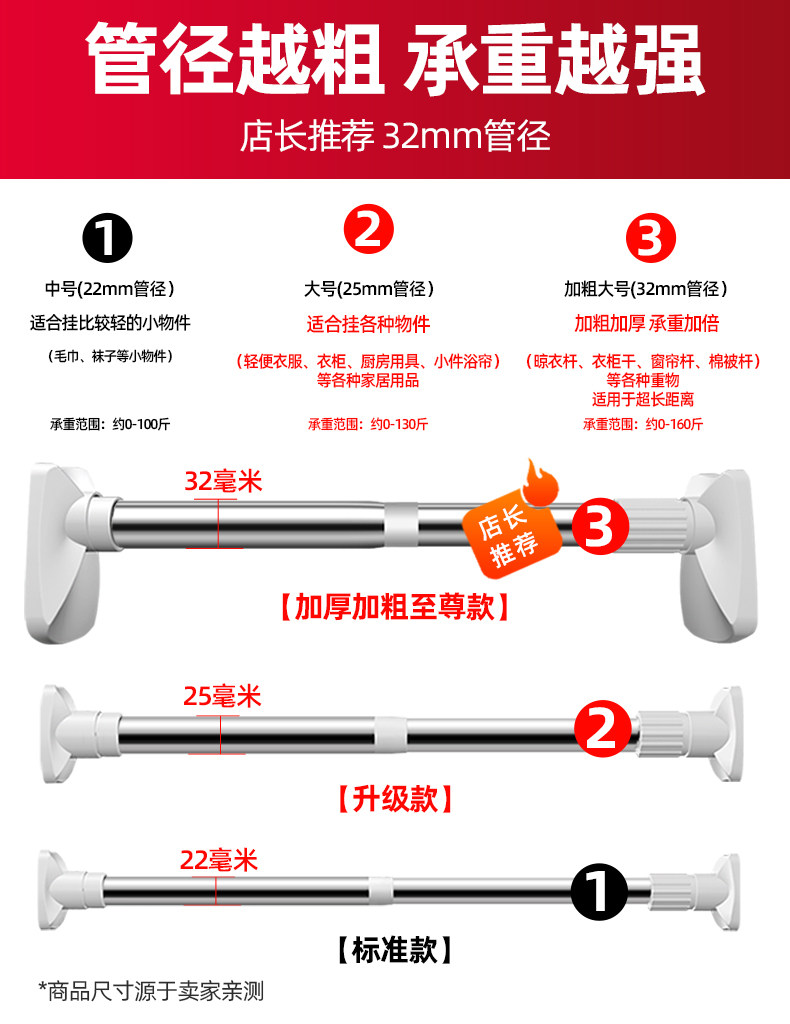 管径越粗 承重越强

店长推荐 32mm管径

1

中号(22mm管径）

适合挂比较轻的小物件

（毛巾、袜子等小物件）

承重范围：约0-100斤

2

大号(25mm管径）

适合挂各种物件

（轻便衣服、衣柜、厨房用具、小件浴帘）等各种家居用品

承重范围：约0-130斤

3

加粗大号(32mm管径）

加粗加厚 承重加倍

（晾衣杆、衣柜干、窗帘杆、棉被杆）等各种重物 适用于超长距离

承重范围：约0-160斤

32毫米

店长推荐

3

【加厚加粗至尊款】

25毫米

2

【升级款】

22毫米

1

【标准款】

*商品尺寸源于卖家亲测