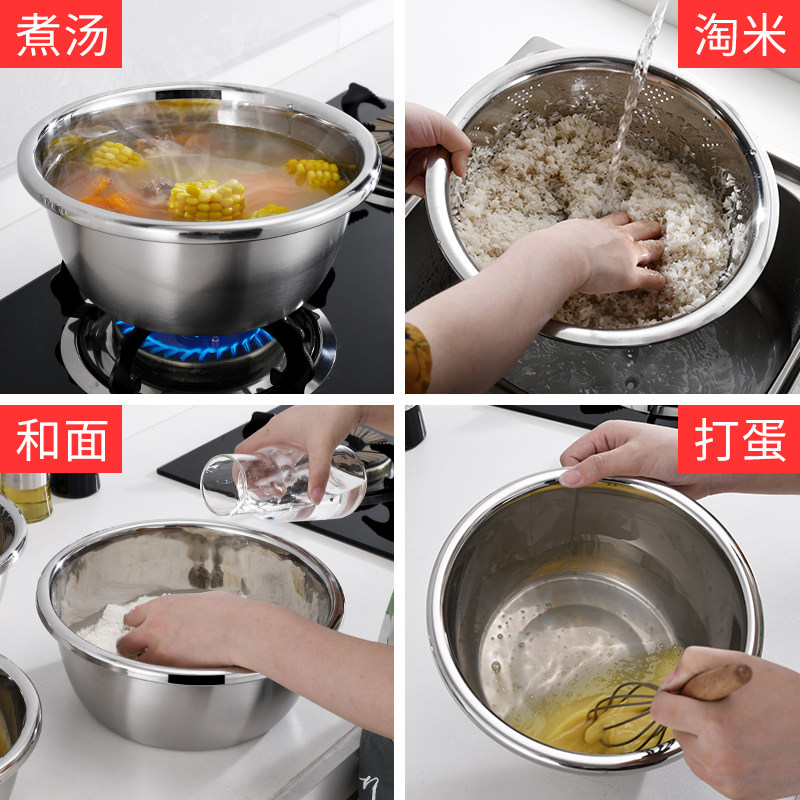 煮汤

淘米

和面

打蛋