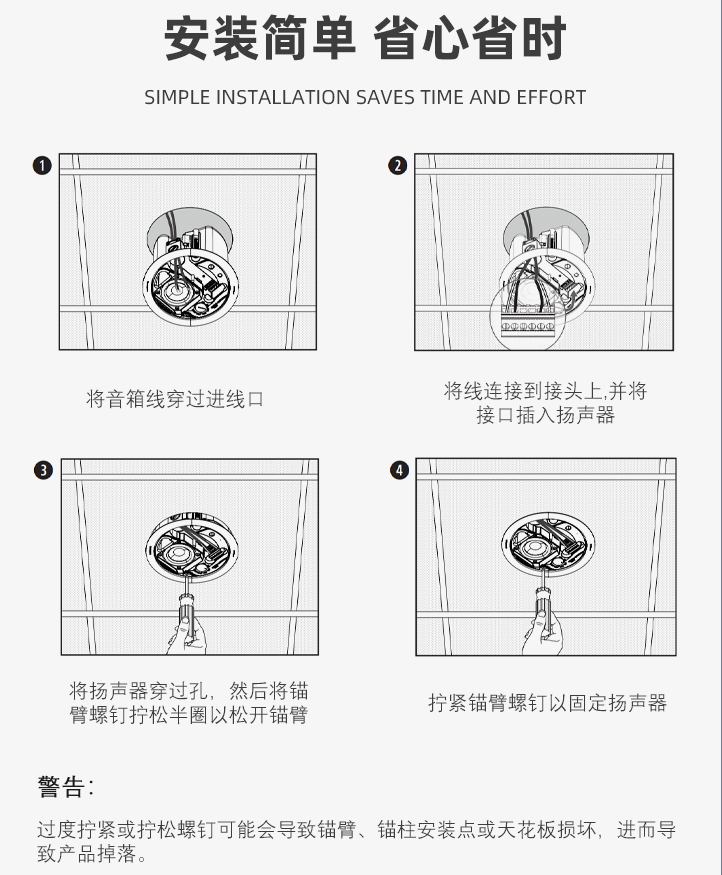 安装简单 省心省时

SIMPLE INSTALLATION SAVES TIME AND EFFORT

1

将音箱线穿过进线口

2

将线连接到接头上,并将接口插入扬声器

3

将扬声器穿过孔，然后将锚臂螺钉拧松半圈以松开锚臂

4

拧紧锚臂螺钉以固定扬声器

警告:

过度拧紧或拧松螺钉可能会导致锚臂、锚柱安装点或天花板损坏，进而导致产品掉落。