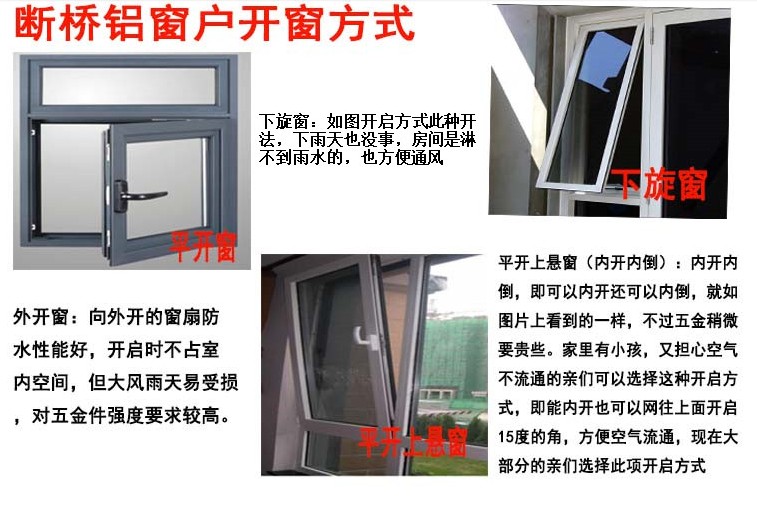 断桥铝窗户开窗方式

平开窗

下旋窗：如图开启方式此种开法，下雨天也没事，房间是淋不到雨水的，也方便通风

下旋窗

外开窗：向外开的窗扇防水性能好，开启时不占室内空间，但大风雨天易受损，对五金件强度要求较高。

平开上悬窗

平开上悬窗（内开内倒）：内开内倒，即可以内开还可以内倒，就如图片上看到的一样，不过五金稍微要贵些。家里有小孩，又担心空气不流通的亲们可以选择这种开启方式，即能内开也可以网往上面开启15度的角，方便空气流通，现在大部分的亲们选择此项开启方式