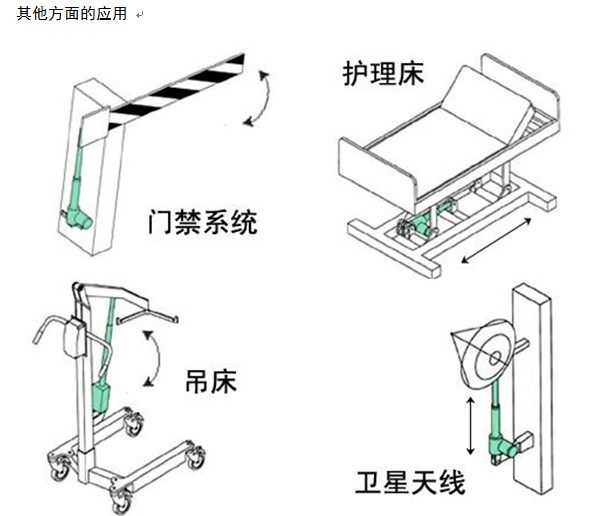 其他方面的应用

护理床

门禁系统

吊床

卫星天线