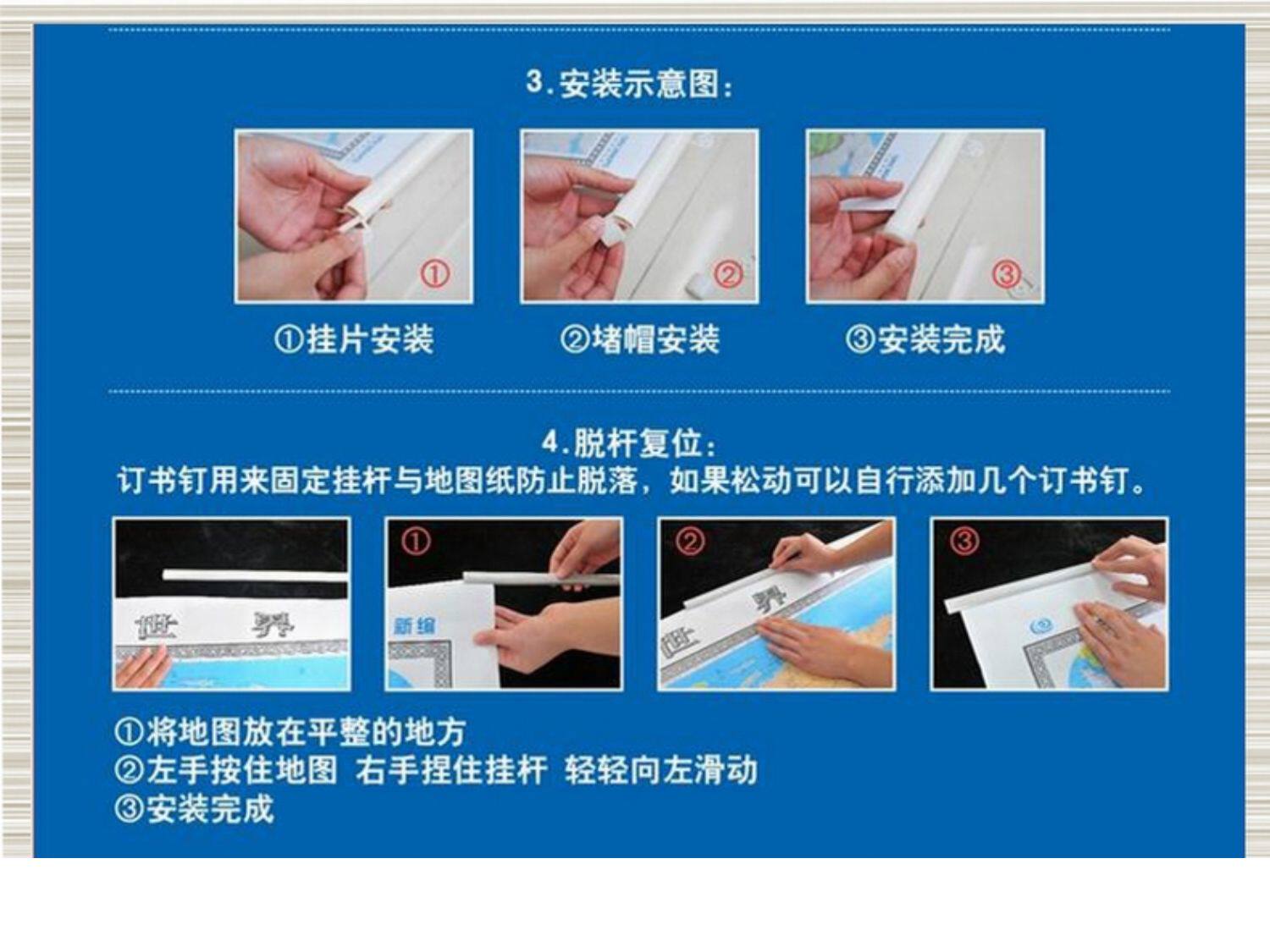 3.安装示意图：

①

②

③

①挂片安装　②堵帽安装　③安装完成

4.脱杆复位：
订书钉用来固定挂杆与地图纸防止脱落，如果松动可以自行添加几个订书钉。

世　界

①

新编

②

世　界

③

①将地图放在平整的地方
②左手按住地图 右手捏住挂杆 轻轻向左滑动
③安装完成