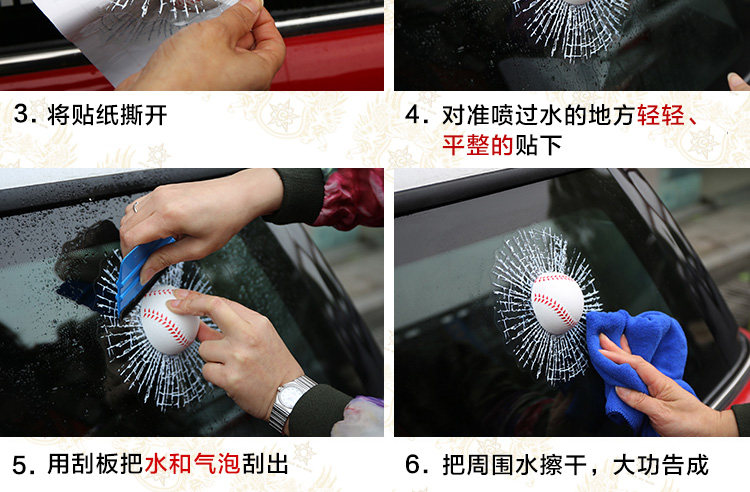 3. 将贴纸撕开

4. 对准喷过水的地方轻轻、平整的贴下

5. 用刮板把水和气泡刮出

6. 把周围水擦干，大功告成