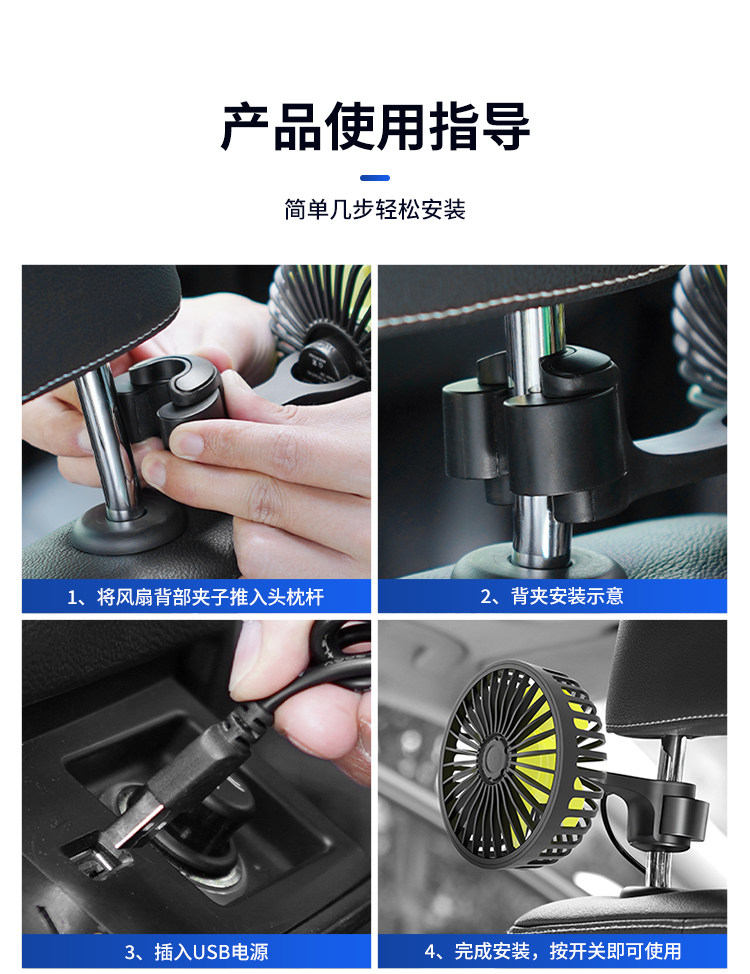 产品使用指导

简单几步轻松安装

1、将风扇背部夹子推入头枕杆

2、背夹安装示意

3、插入USB电源

4、完成安装，按开关即可使用