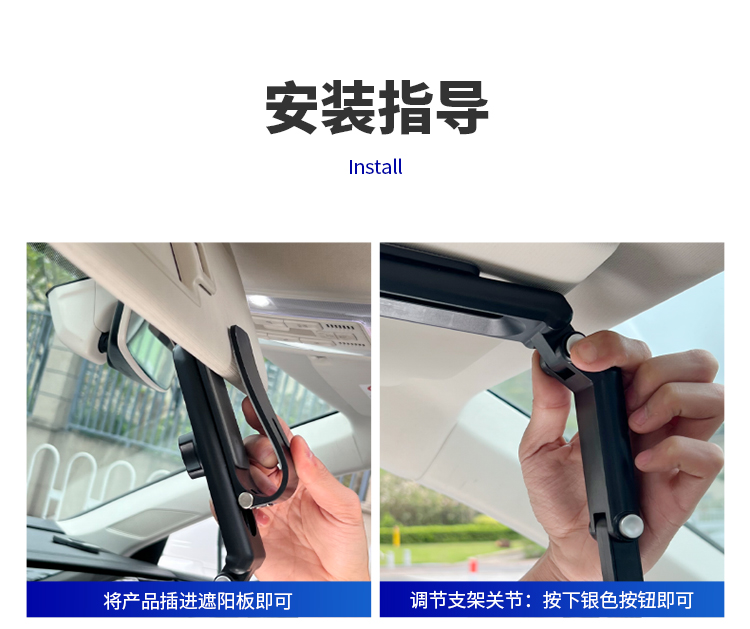 安装指导

Install

将产品插进遮阳板即可

调节支架关节：按下银色按钮即可