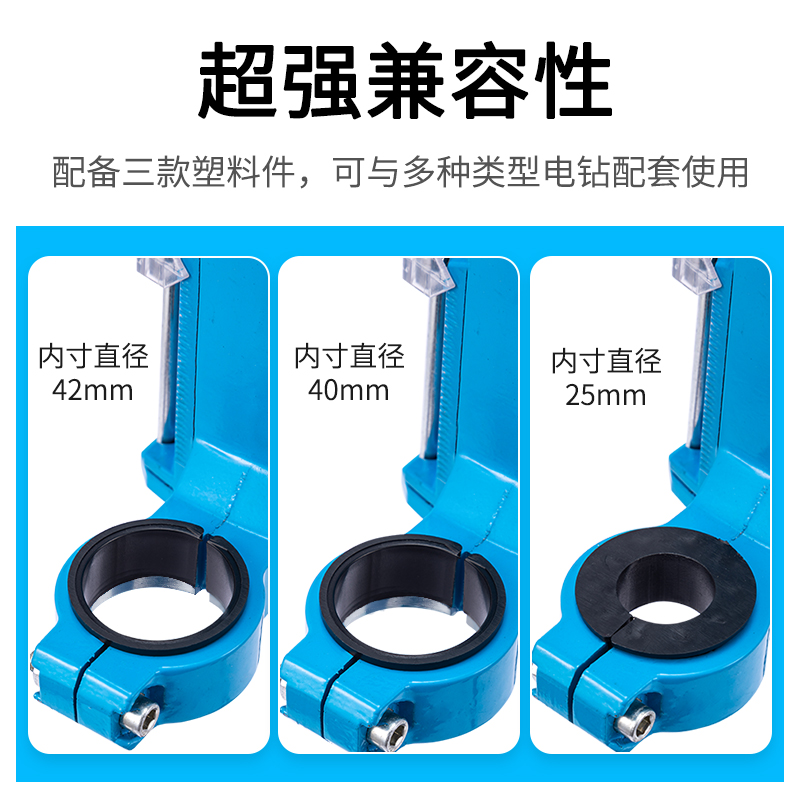 超强兼容性

配备三款塑料件，可与多种类型电钻配套使用

内寸直径
42mm

内寸直径
40mm

内寸直径
25mm