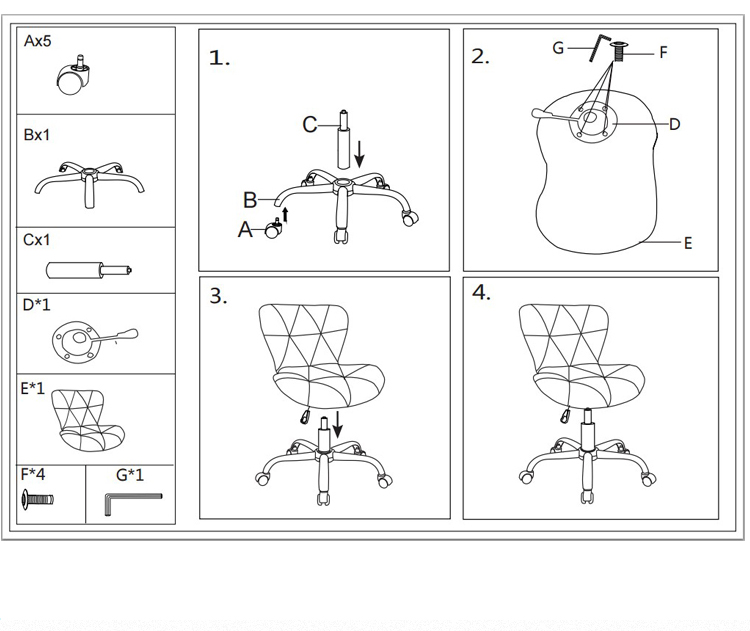 Ax5

Bx1

Cx1

D*1

E*1

F*4

G*1

1.

C

B

A

2.

G

F

D

E

3.

4.