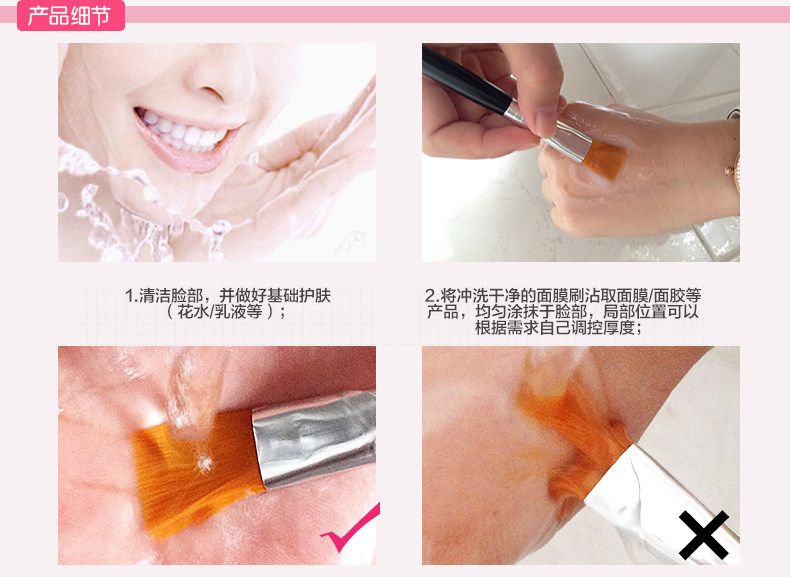 产品细节

1.清洁脸部，并做好基础护肤（花水/乳液等）；

2.将冲洗干净的面膜刷沾取面膜/面胶等产品，均匀涂抹于脸部，局部位置可以根据需求自己调控厚度；