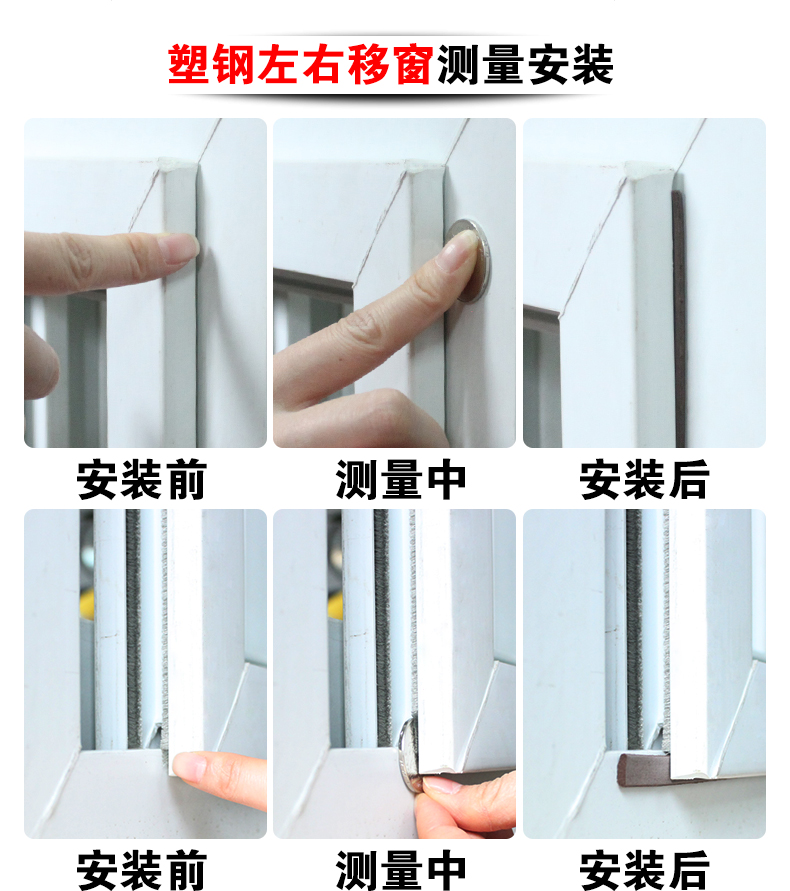 塑钢左右移窗测量安装

安装前

测量中

安装后

安装前

测量中

安装后