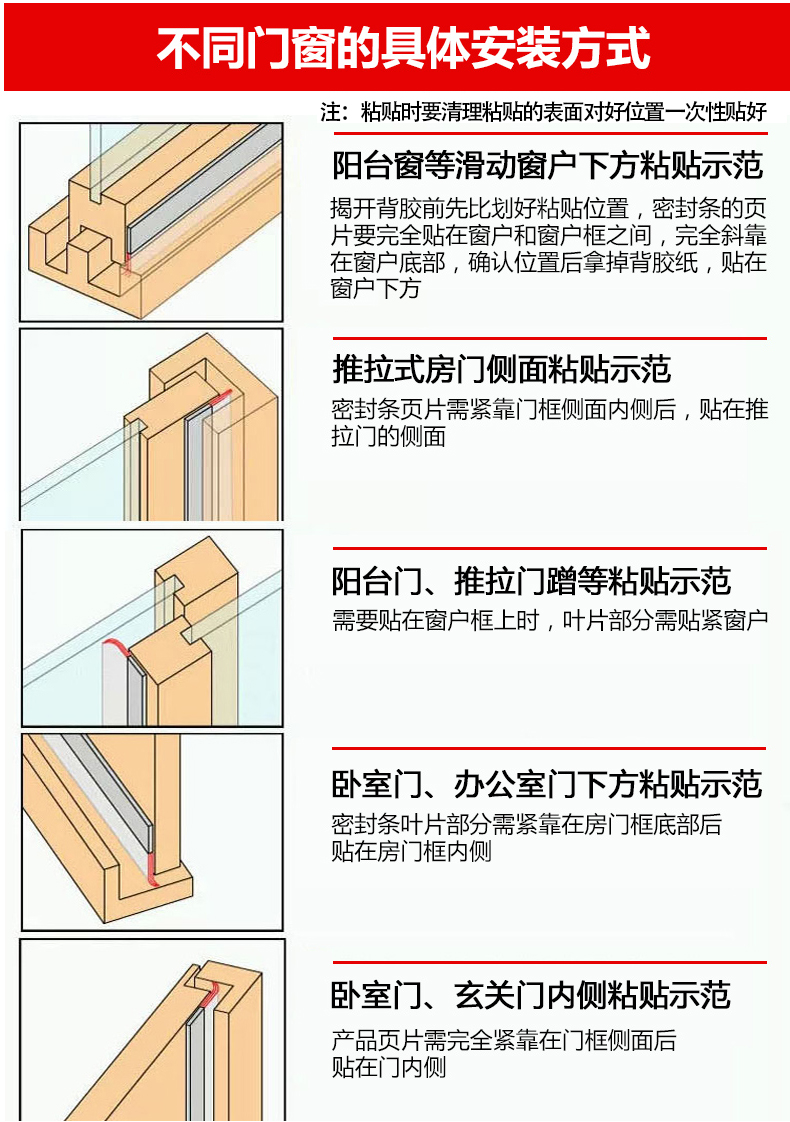 不同门窗的具体安装方式

注：粘贴时要清理粘贴的表面对好位置一次性贴好

阳台窗等滑动窗户下方粘贴示范

揭开背胶前先比划好粘贴位置，密封条的页片要完全贴在窗户和窗户框之间，完全斜靠在窗户底部，确认位置后拿掉背胶纸，贴在窗户下方

推拉式房门侧面粘贴示范

密封条页片需紧靠门框侧面内侧后，贴在推拉门的侧面

阳台门、推拉门蹭等粘贴示范

需要贴在窗户框上时，叶片部分需贴紧窗户

卧室门、办公室门下方粘贴示范

密封条叶片部分需紧靠在房门框底部后贴在房门框内侧

卧室门、玄关门内侧粘贴示范

产品页片需完全紧靠在门框侧面后贴在门内侧