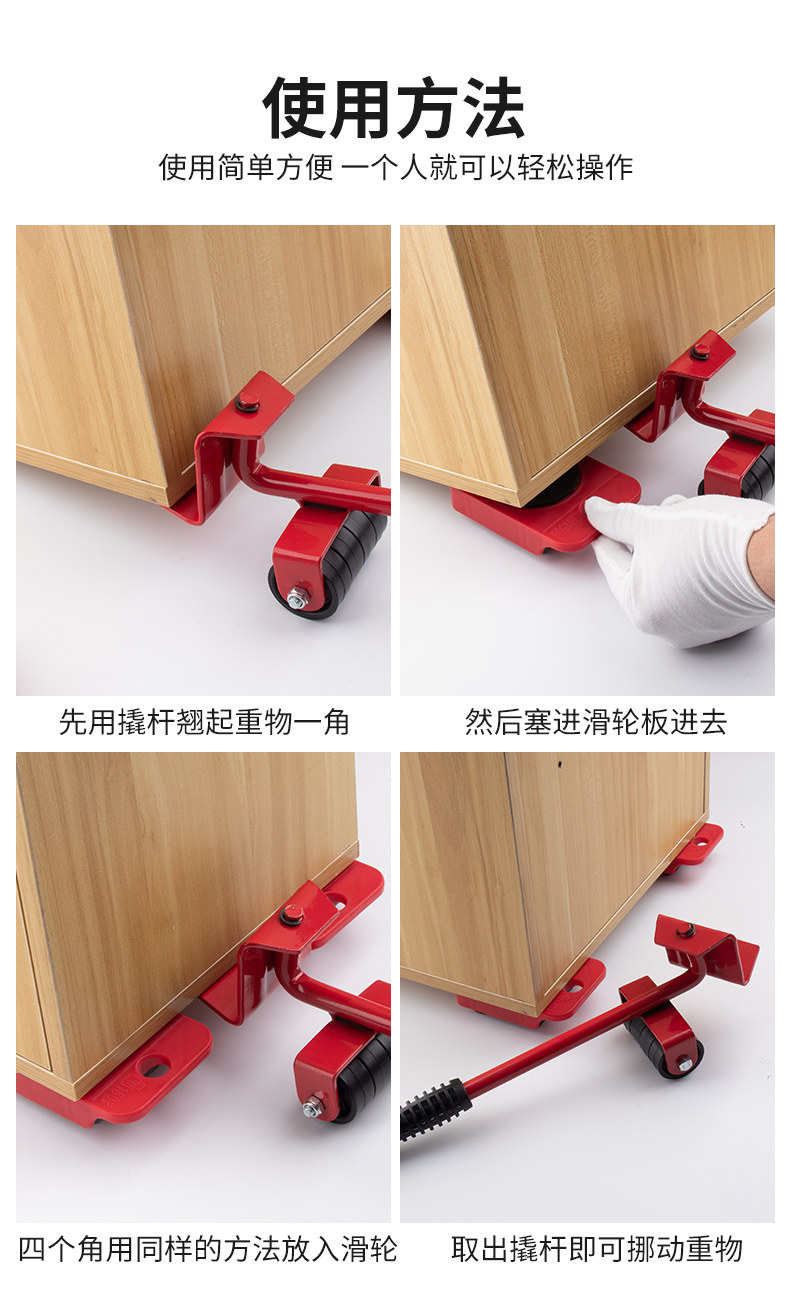 使用方法

使用简单方便 一个人就可以轻松操作

先用撬杆翘起重物一角

然后塞进滑轮板进去

四个角用同样的方法放入滑轮

取出撬杆即可挪动重物