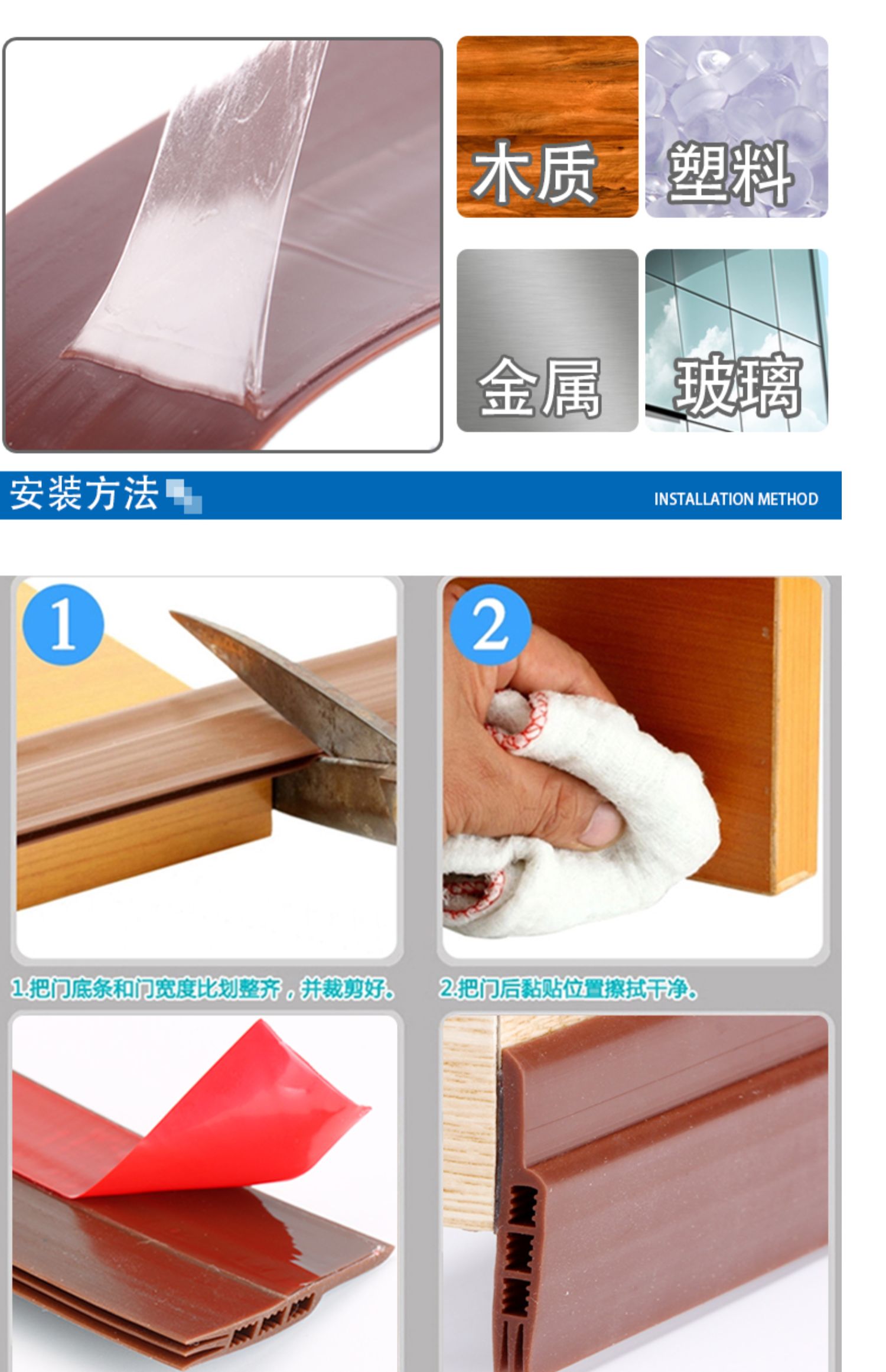 木质 塑料

金属 玻璃

安装方法 INSTALLATION METHOD

1

2

1.把门底条和门宽度比划整齐，并裁剪好。

2.把门后黏贴位置擦拭干净。