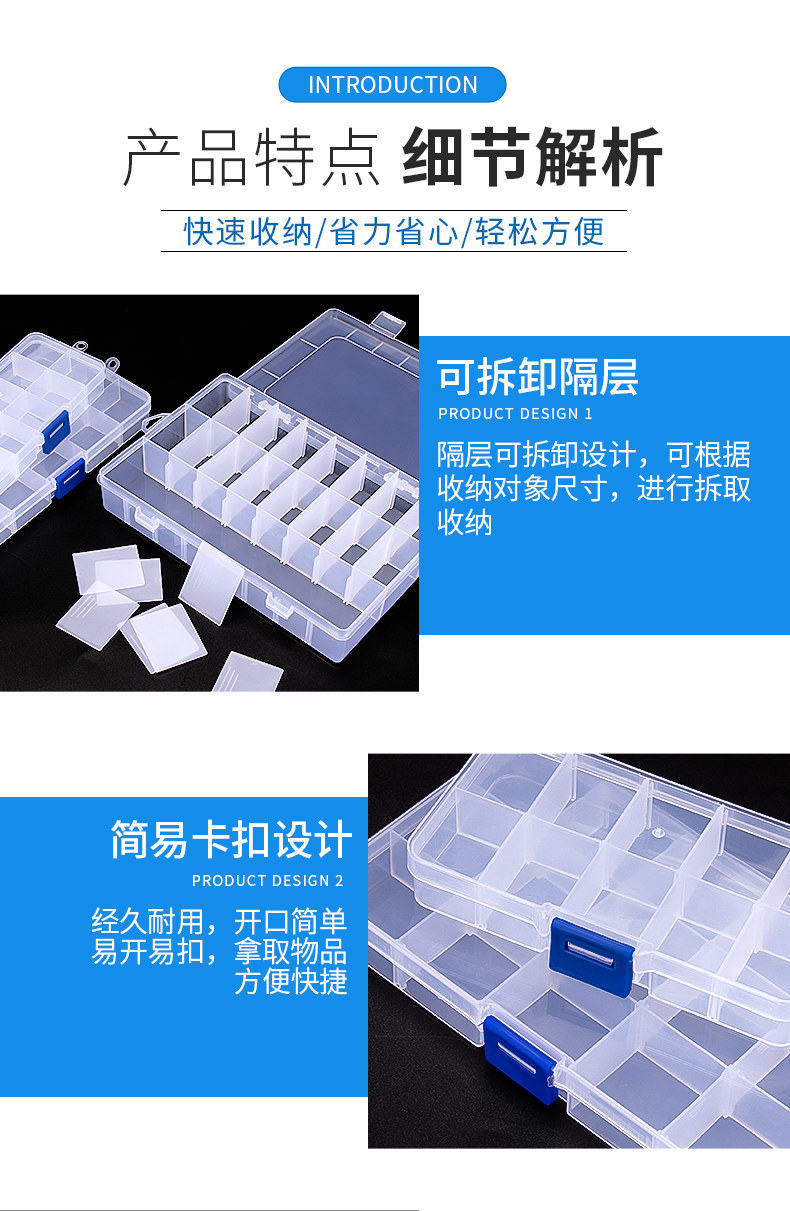 INTRODUCTION

产品特点 细节解析

快速收纳/省力省心/轻松方便

可拆卸隔层

PRODUCT DESIGN 1

隔层可拆卸设计，可根据收纳对象尺寸，进行拆取收纳

简易卡扣设计

PRODUCT DESIGN 2

经久耐用，开口简单易开易扣，拿取物品方便快捷