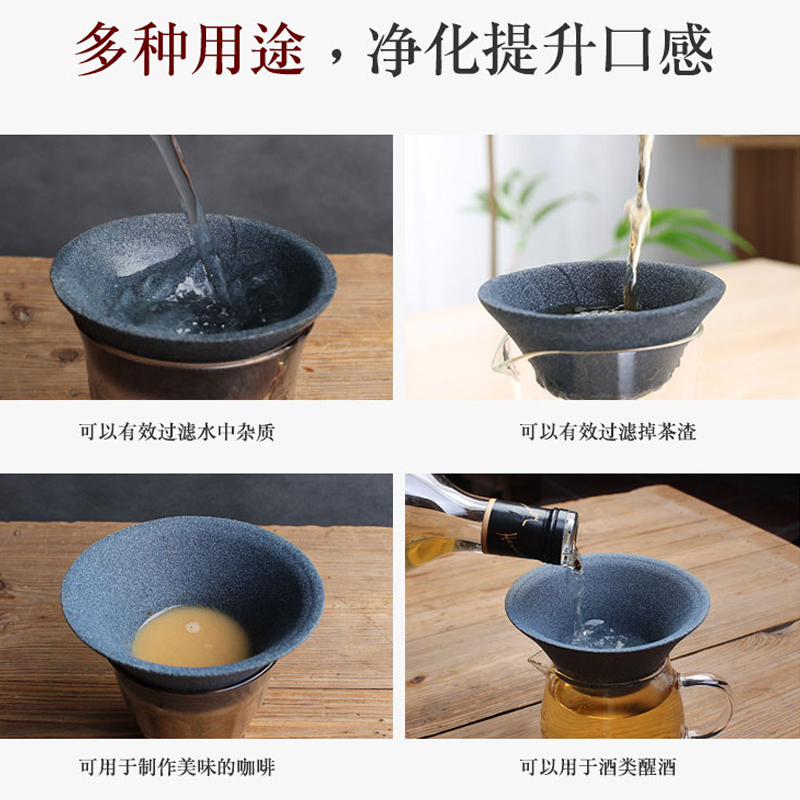 多种用途，净化提升口感

可以有效过滤水中杂质

可以有效过滤掉茶渣

可用于制作美味的咖啡

可以用于酒类醒酒