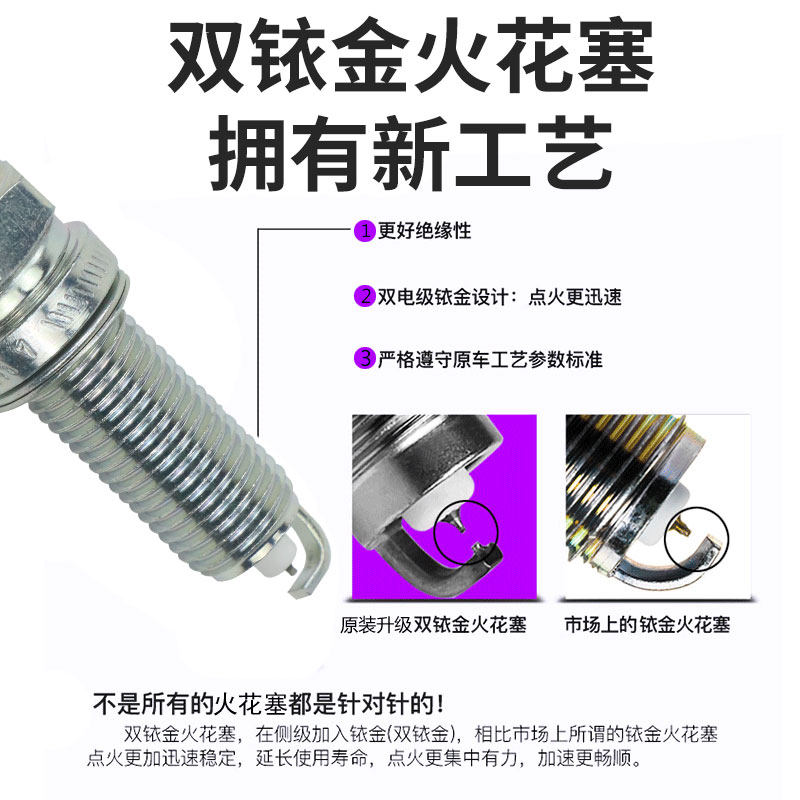 双铱金火花塞
拥有新工艺

1 更好绝缘性

2 双电级铱金设计：点火更迅速

3 严格遵守原车工艺参数标准

原装升级双铱金火花塞

市场上的铱金火花塞

不是所有的火花塞都是针对针的！

双铱金火花塞，在侧级加入铱金(双铱金)，相比市场上所谓的铱金火花塞点火更加迅速稳定，延长使用寿命，点火更集中有力，加速更畅顺。