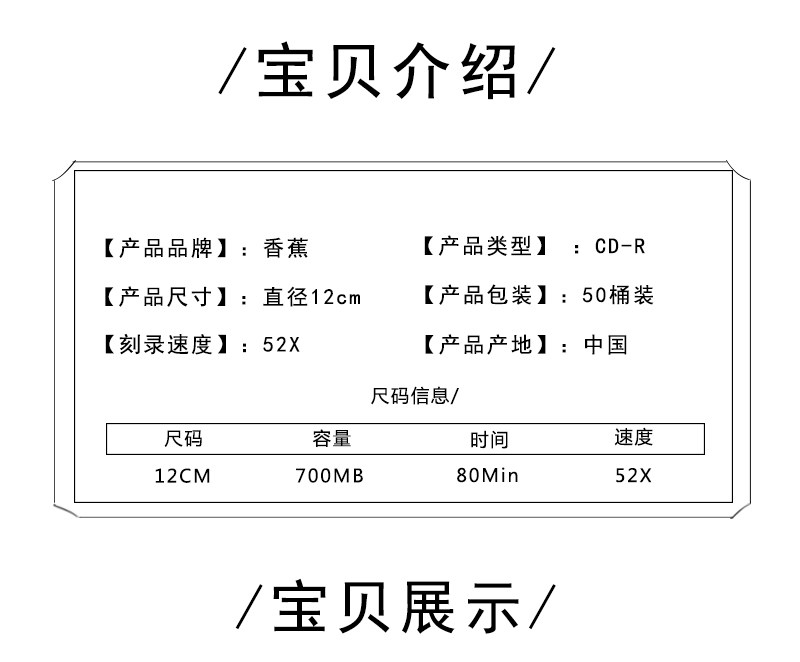 /宝贝介绍/

【产品品牌】：香蕉

【产品类型】：CD-R

【产品尺寸】：直径12cm

【产品包装】：50桶装

【刻录速度】：52X

【产品产地】：中国

尺码信息/

| 尺码 | 容量 | 时间 | 速度 |
|---|---|---|---|
| 12CM | 700MB | 80Min | 52X |

/宝贝展示/