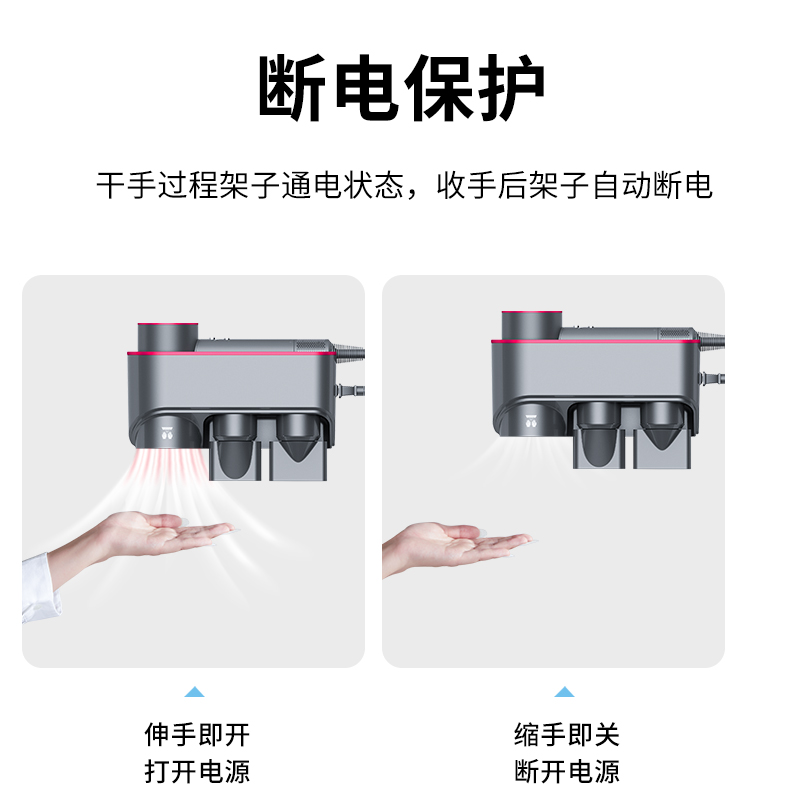 断电保护

干手过程架子通电状态，收手后架子自动断电

伸手即开
打开电源

缩手即关
断开电源