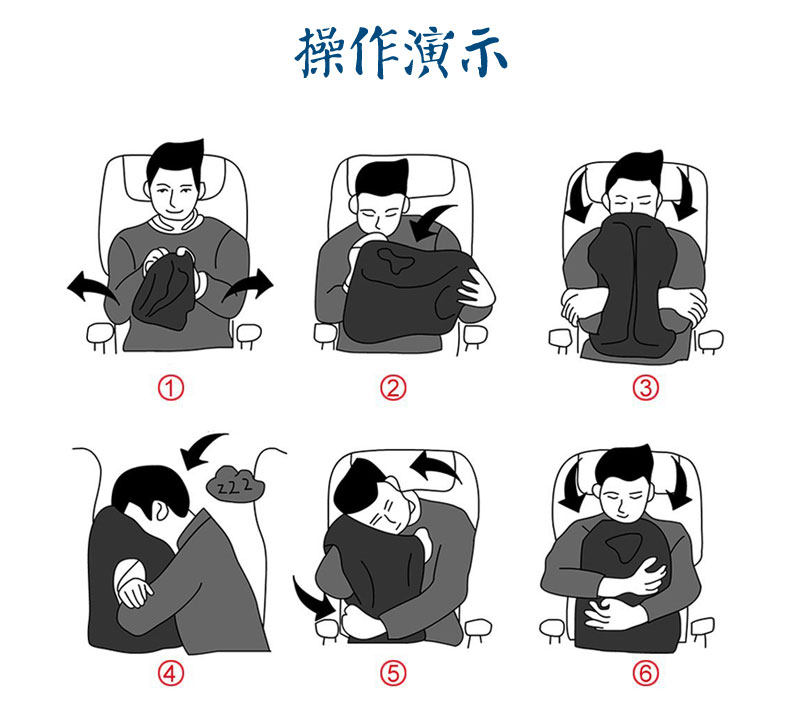 操作演示

①

②

③

zzz

④

⑤

⑥