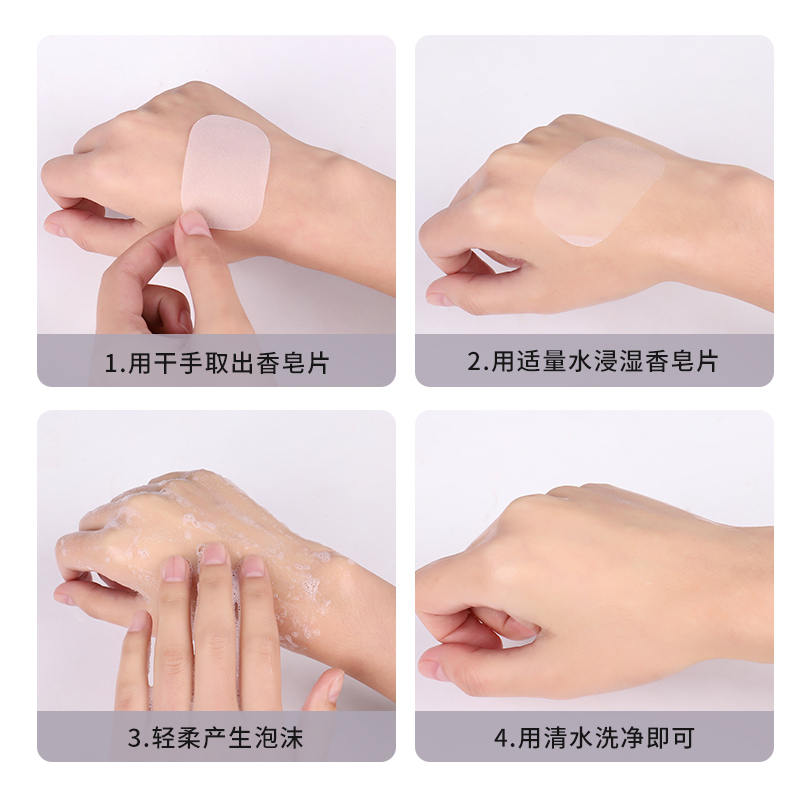 1.用干手取出香皂片

2.用适量水浸湿香皂片

3.轻柔产生泡沫

4.用清水洗净即可