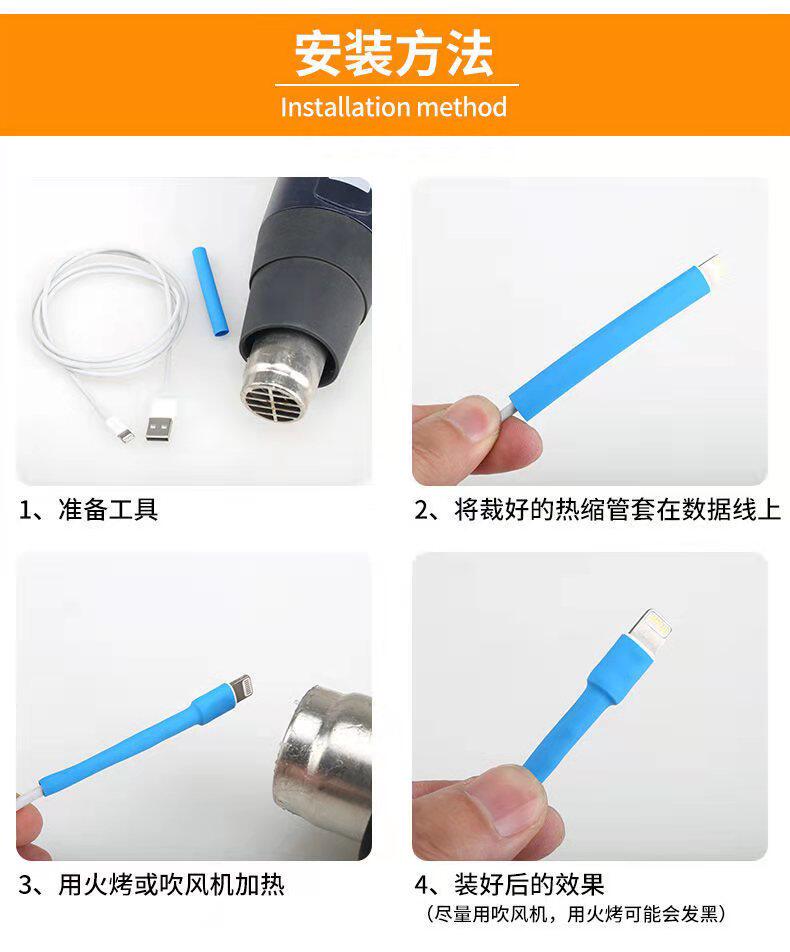 安装方法
Installation method

1、准备工具

2、将裁好的热缩管套在数据线上

3、用火烤或吹风机加热

4、装好后的效果
（尽量用吹风机，用火烤可能会发黑）