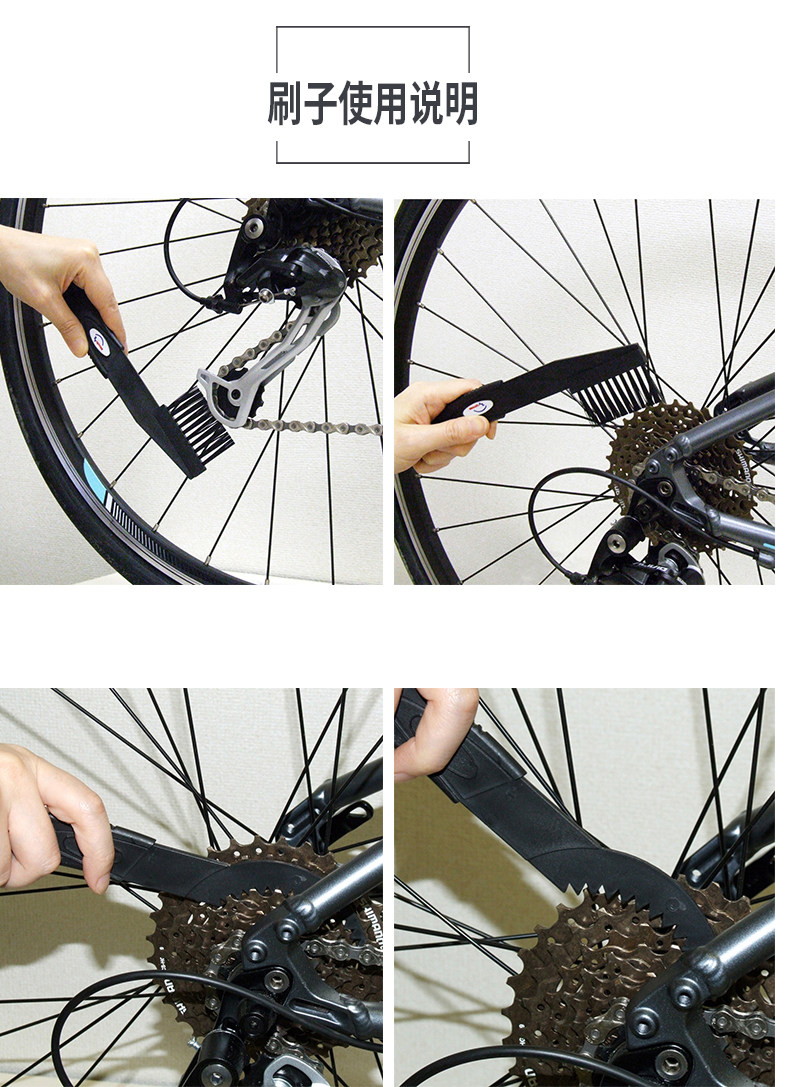 刷子使用说明