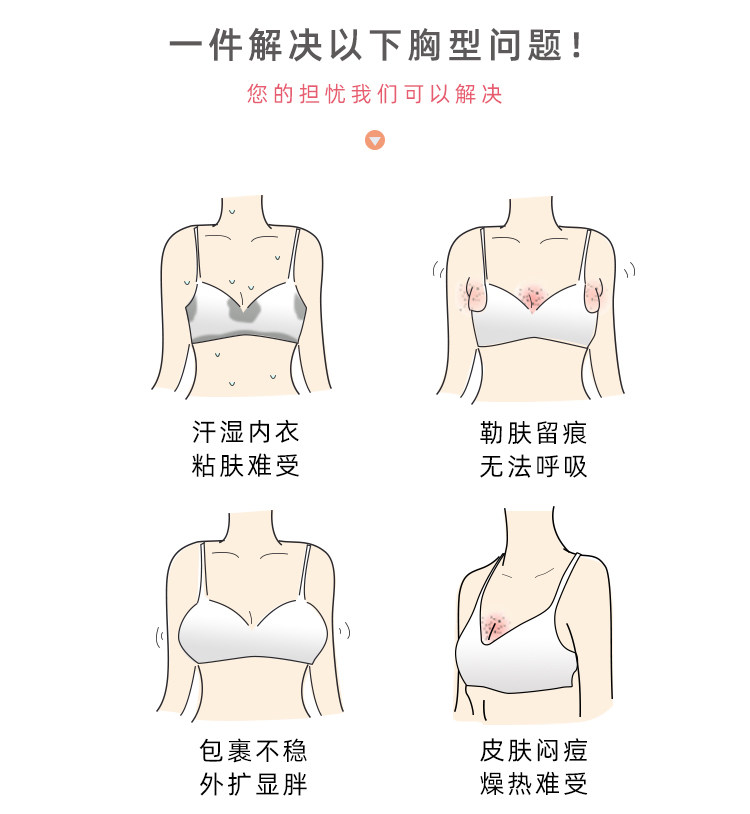 一件解决以下胸型问题！

您的担忧我们可以解决

汗湿内衣
粘肤难受

勒肤留痕
无法呼吸

包裹不稳
外扩显胖

皮肤闷痘
燥热难受