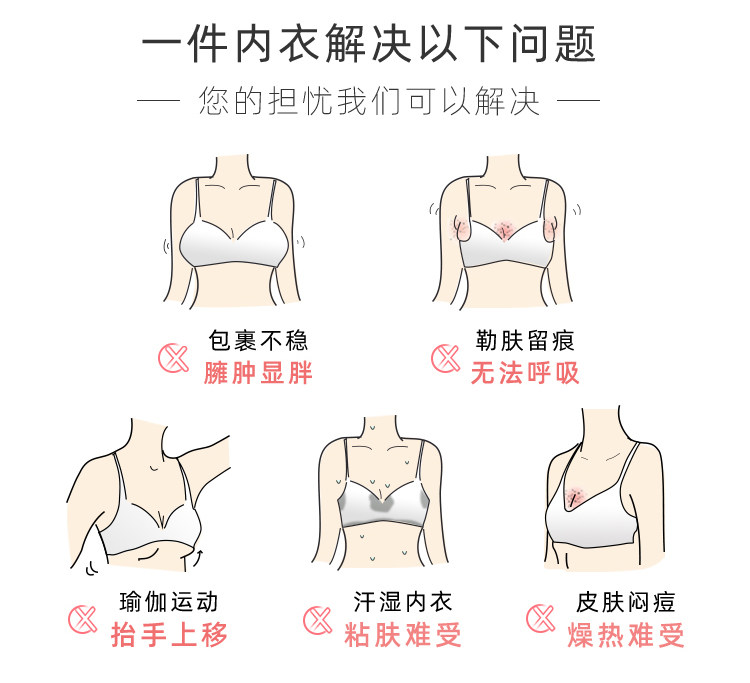 一件内衣解决以下问题

— 您的担忧我们可以解决 —

包裹不稳
臃肿显胖

勒肤留痕
无法呼吸

瑜伽运动
抬手上移

汗湿内衣
粘肤难受

皮肤闷痘
燥热难受