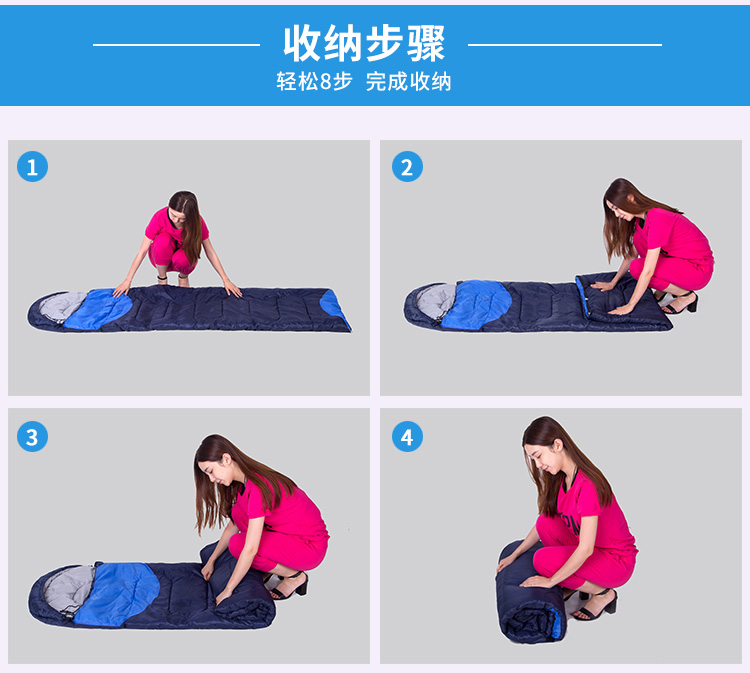 收纳步骤
轻松8步 完成收纳

1

2

3

4