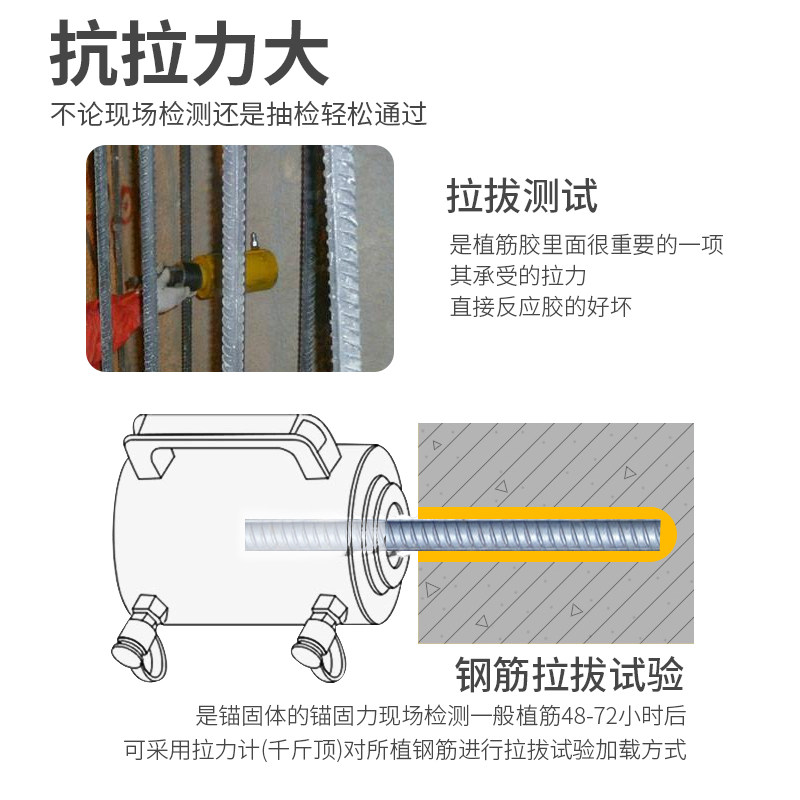 抗拉力大
不论现场检测还是抽检轻松通过

拉拔测试
是植筋胶里面很重要的一项
其承受的拉力
直接反应胶的好坏

钢筋拉拔试验
是锚固体的锚固力现场检测一般植筋48-72小时后
可采用拉力计(千斤顶)对所植钢筋进行拉拔试验加载方式