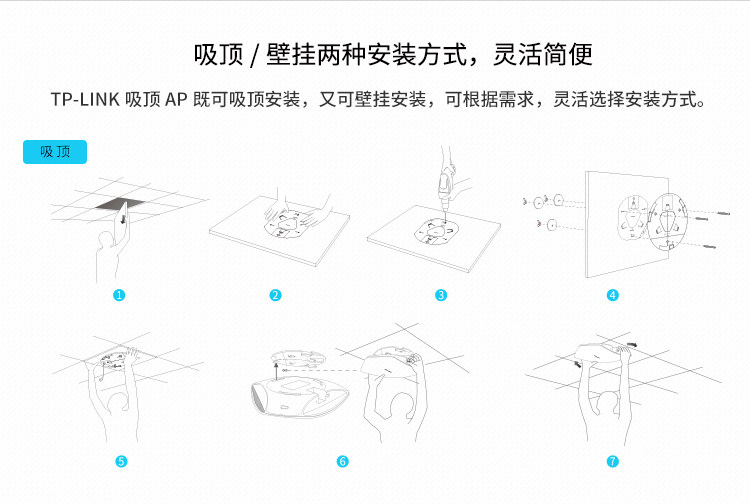 吸顶 / 壁挂两种安装方式，灵活简便

TP-LINK 吸顶 AP 既可吸顶安装，又可壁挂安装，可根据需求，灵活选择安装方式。

吸顶

1

2

3

4

5

6

7