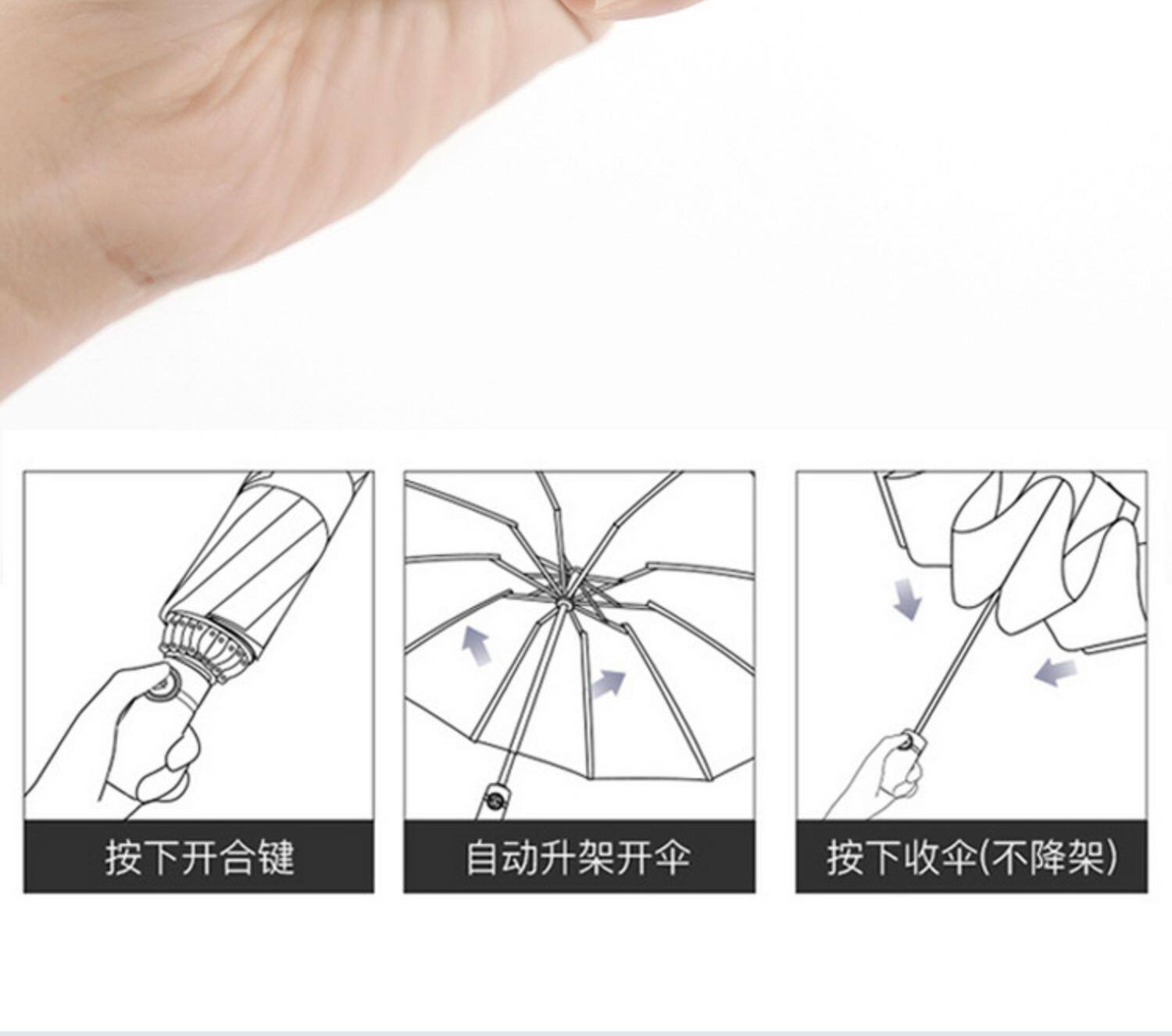 按下开合键

自动升架开伞

按下收伞(不降架)