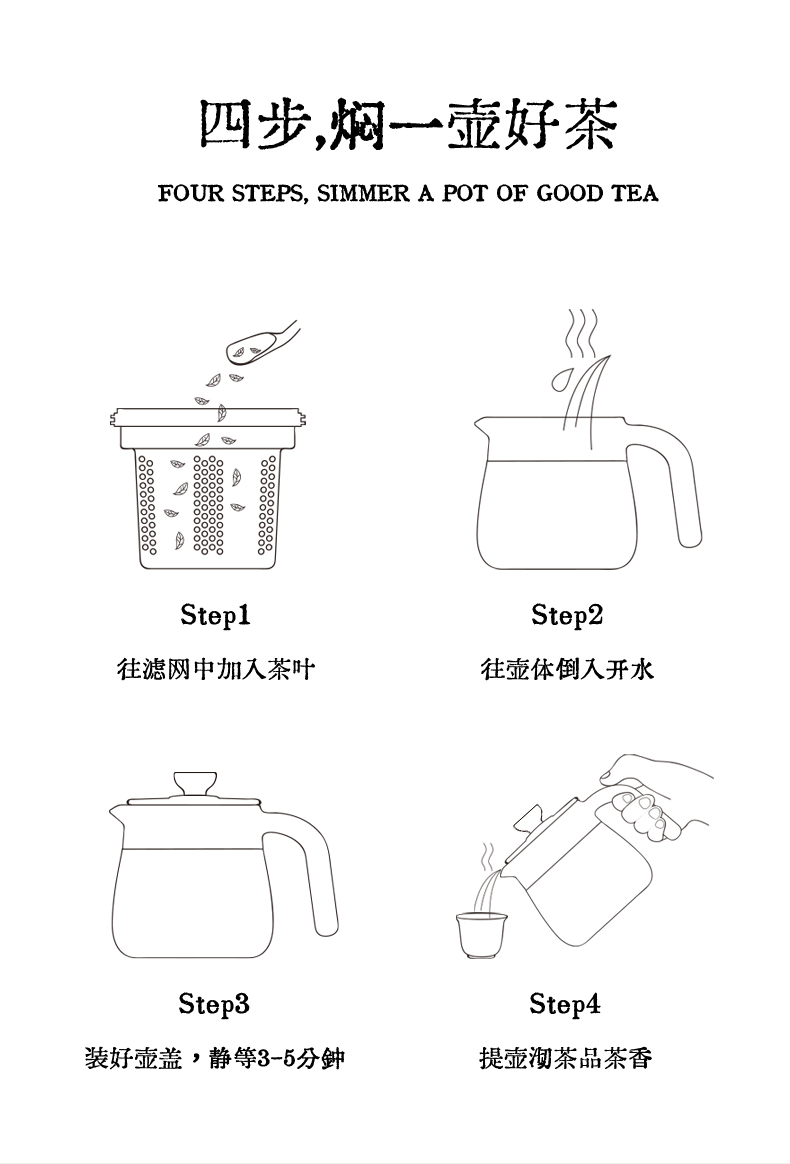 四步,焖一壶好茶

FOUR STEPS, SIMMER A POT OF GOOD TEA

Step1

往滤网中加入茶叶

Step2

往壶体倒入开水

Step3

装好壶盖，静等3-5分钟

Step4

提壶沏茶品茶香