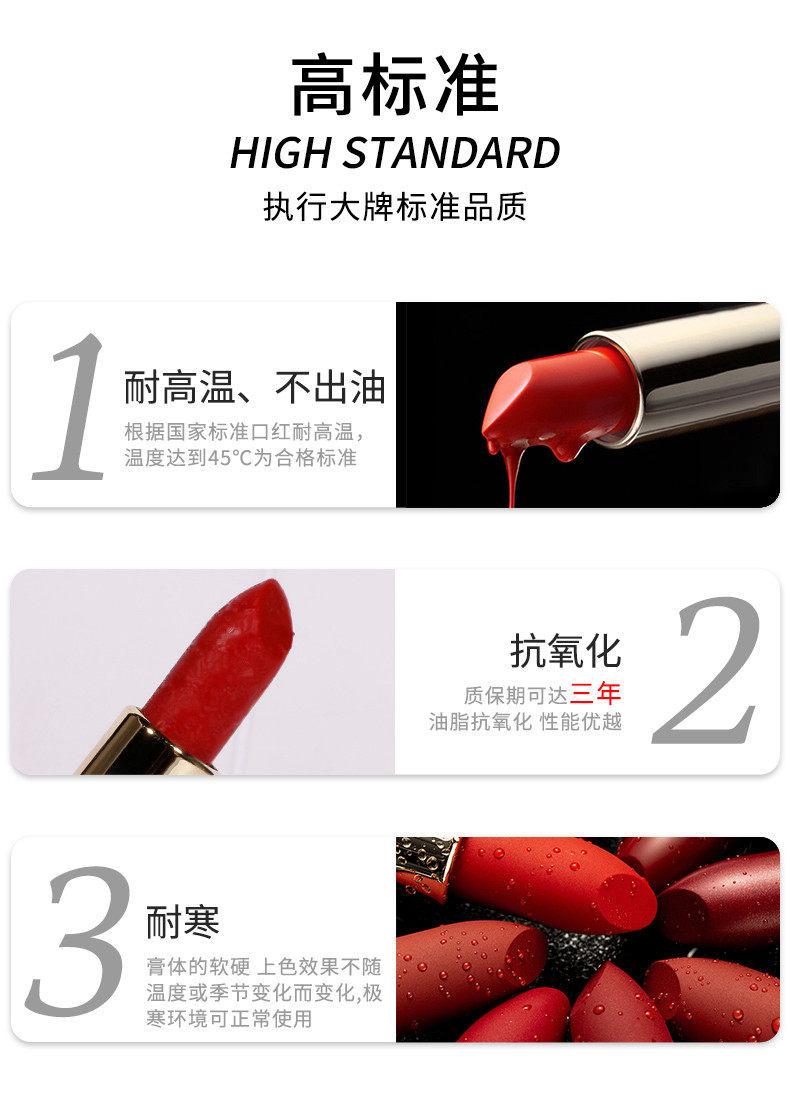 高标准
HIGH STANDARD
执行大牌标准品质

1
耐高温、不出油
根据国家标准口红耐高温，温度达到45°C为合格标准

抗氧化
质保期可达三年
油脂抗氧化 性能优越
2

3
耐寒
膏体的软硬 上色效果不随温度或季节变化而变化，极寒环境可正常使用