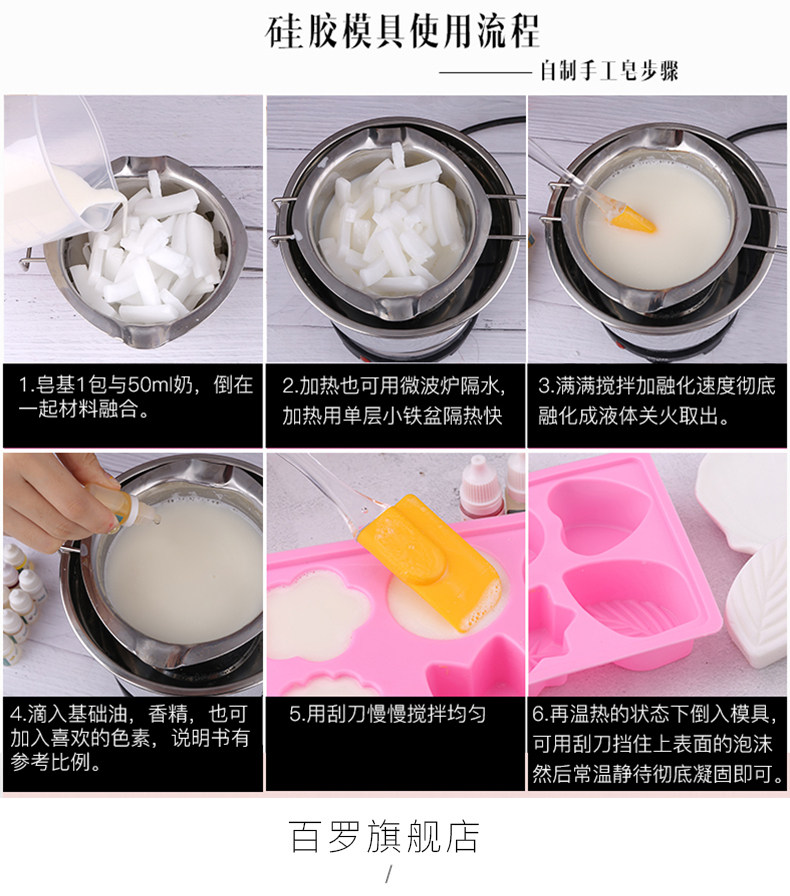 硅胶模具使用流程

自制手工皂步骤

1.皂基1包与50ml奶，倒在一起材料融合。

2.加热也可用微波炉隔水，加热用单层小铁盆隔热快

3.满满搅拌加融化速度彻底融化成液体关火取出。

4.滴入基础油，香精，也可加入喜欢的色素，说明书有参考比例。

5.用刮刀慢慢搅拌均匀

6.再温热的状态下倒入模具，可用刮刀挡住上表面的泡沫然后常温静待彻底凝固即可。

百罗旗舰店

/