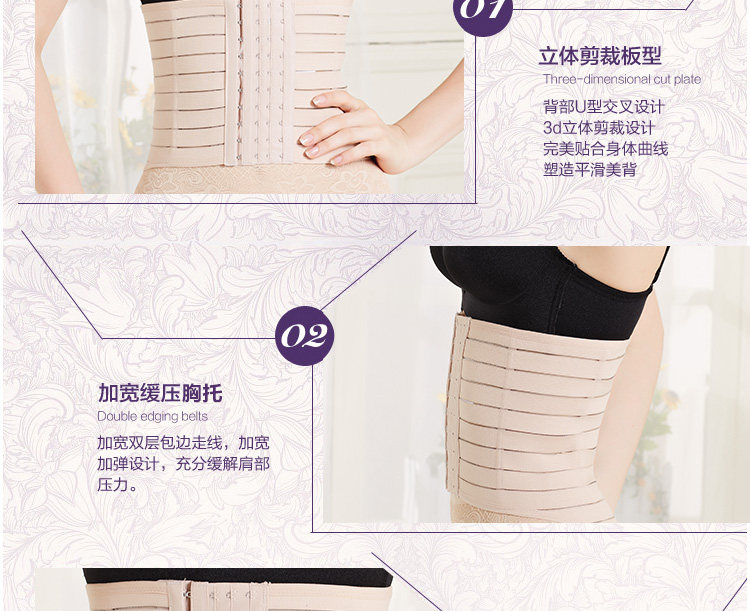 01

立体剪裁板型
Three-dimensional cut plate
背部U型交叉设计
3d立体剪裁设计
完美贴合身体曲线
塑造平滑美背

02

加宽缓压胸托
Double edging belts
加宽双层包边走线，加宽加弹设计，充分缓解肩部压力。