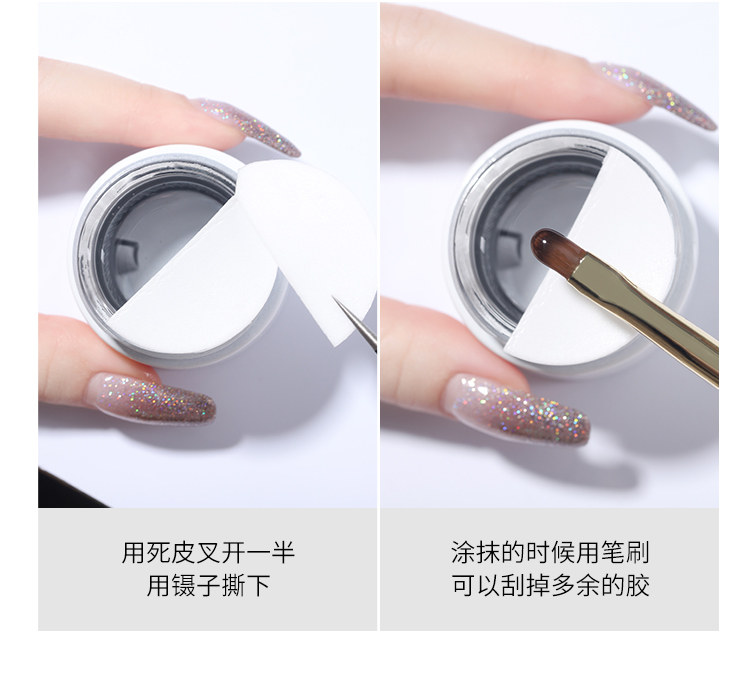 用死皮叉开一半
用镊子撕下

涂抹的时候用笔刷
可以刮掉多余的胶