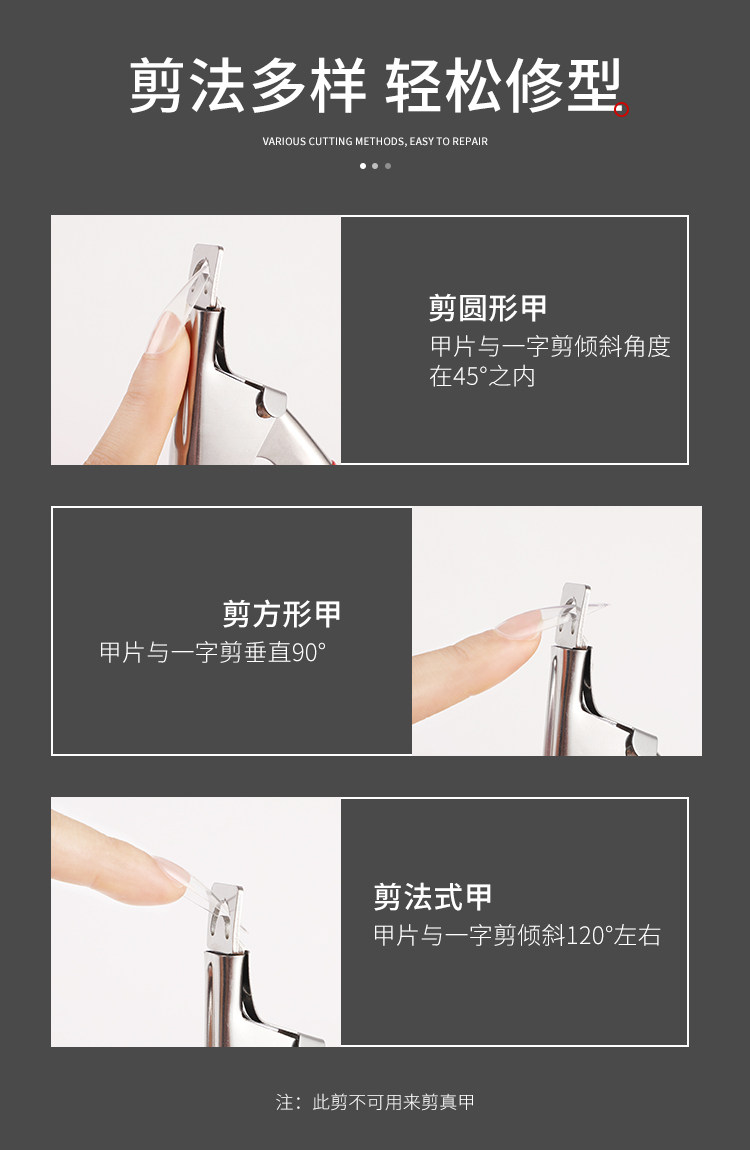 剪法多样 轻松修型

VARIOUS CUTTING METHODS, EASY TO REPAIR

剪圆形甲
甲片与一字剪倾斜角度在45°之内

剪方形甲
甲片与一字剪垂直90°

剪法式甲
甲片与一字剪倾斜120°左右

注：此剪不可用来剪真甲